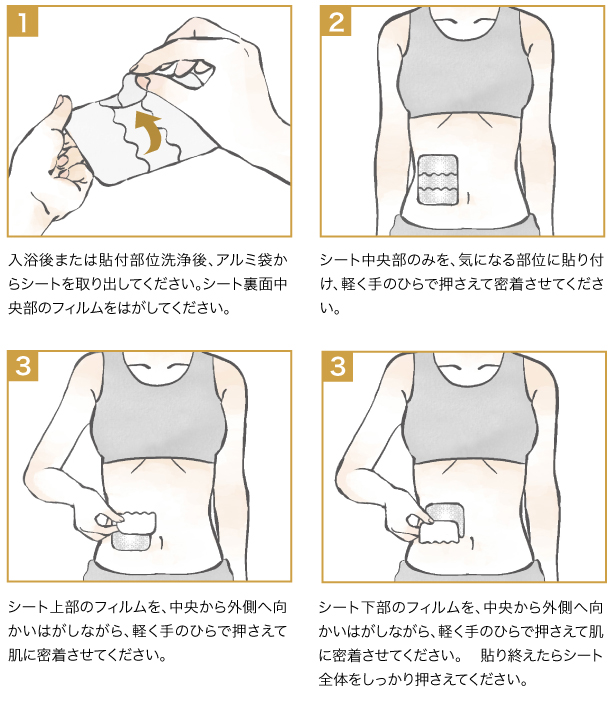 1

入浴後または貼付部位洗浄後、アルミ袋からシートを取り出してください。シート裏面中央部のフィルムをはがしてください。

2

シート中央部のみを、気になる部位に貼り付け、軽く手のひらで押さえて密着させてください。

3

シート上部のフィルムを、中央から外側へ向かいはがしながら、軽く手のひらで押さえて肌に密着させてください。

3

シート下部のフィルムを、中央から外側へ向かいはがしながら、軽く手のひらで押さえて肌に密着させてください。 貼り終えたらシート全体をしっかり押さえてください。