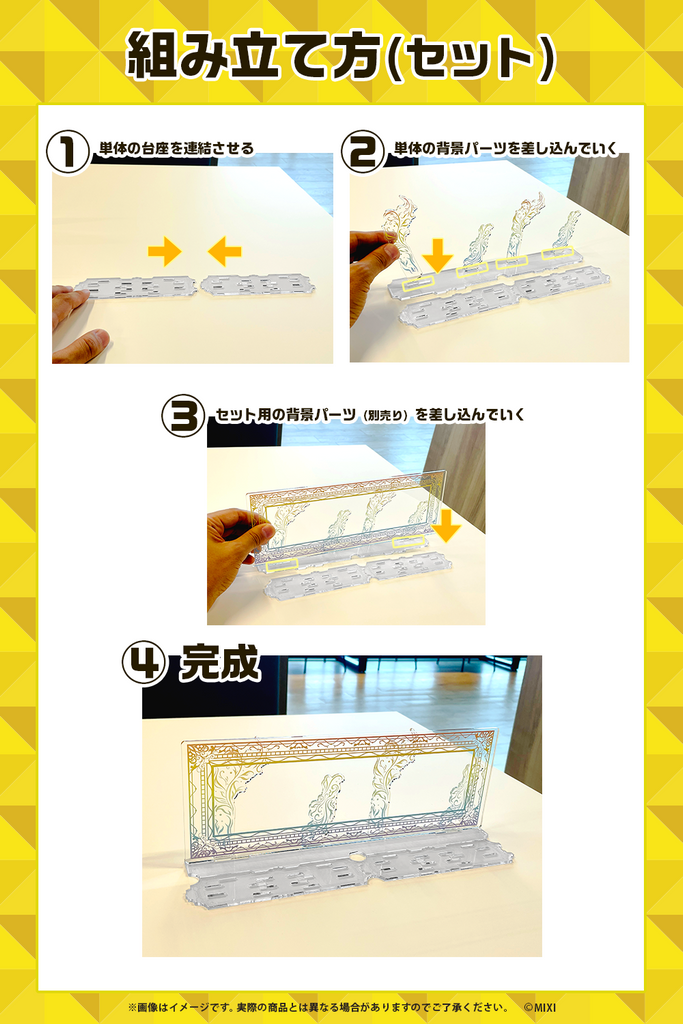 組み立て方(セット)

1 単体の台座を連結させる

2 単体の背景パーツを差し込んでいく

3 セット用の背景パーツ(別売り)を差し込んでいく

4 完成

※画像はイメージです。実際の商品とは異なる場合がありますのでご了承ください。 ©MIXI