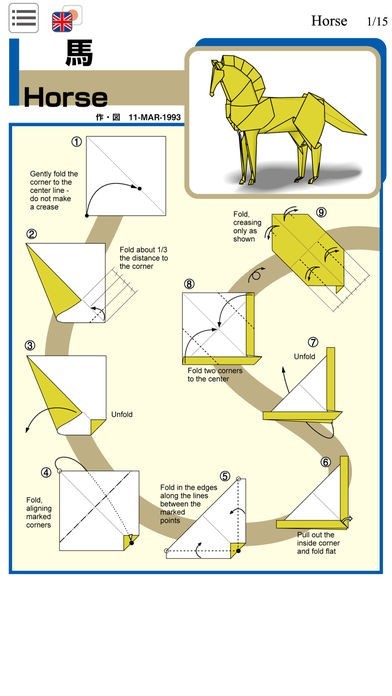 Horse 1/15

馬

Horse

作・図 11-MAR-1993

①

Gently fold the corner to the center line - do not make a crease

②

Fold about 1/3 the distance to the corner

③

Unfold

④

Fold, aligning marked corners

⑤

Fold in the edges along the lines between the marked points

⑥

Pull out the inside corner and fold flat

⑦

Unfold

⑧

Fold two corners to the center

⑨

Fold, creasing only as shown