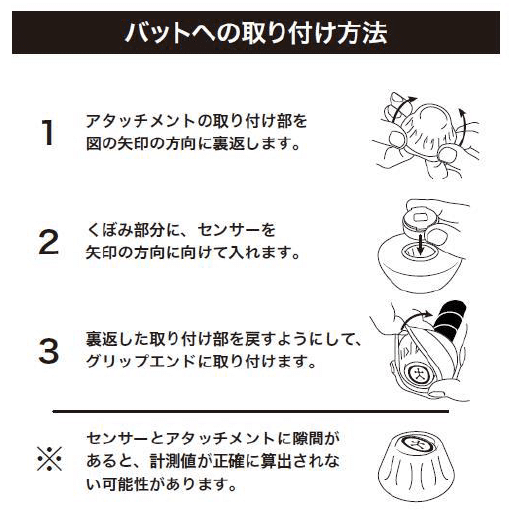 バットへの取り付け方法

1 アタッチメントの取り付け部を図の矢印の方向に裏返します。

2 くぼみ部分に、センサーを矢印の方向に向けて入れます。

3 裏返した取り付け部を戻すようにして、グリップエンドに取り付けます。

※ センサーとアタッチメントに隙間があると、計測値が正確に算出されない可能性があります。