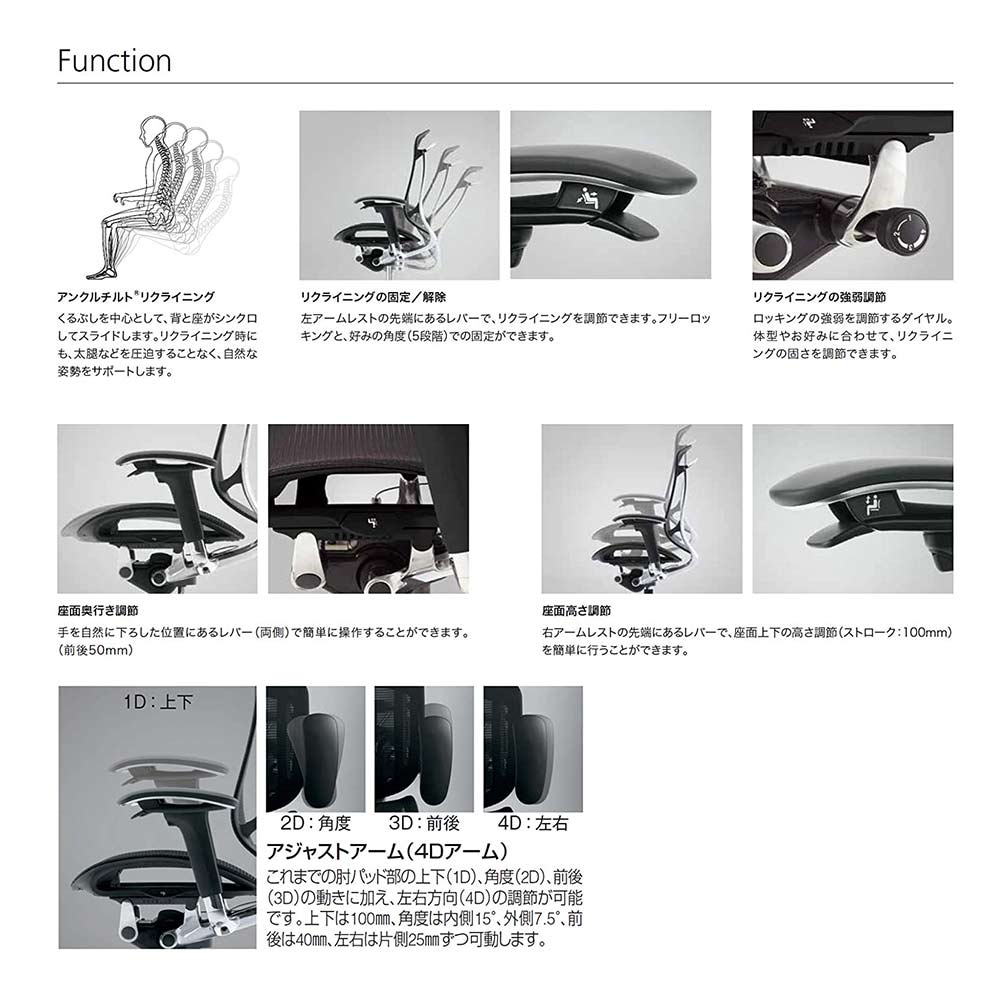 Function

アンクルチルト®リクライニング
くるぶしを中心として、背と座がシンクロしてスライドします。リクライニング時にも、太腿などを圧迫することなく、自然な姿勢をサポートします。

リクライニングの固定／解除
左アームレストの先端にあるレバーで、リクライニングを調節できます。フリーロッキングと、好みの角度（5段階）での固定ができます。

リクライニングの強弱調節
ロッキングの強弱を調節するダイヤル。体型やお好みに合わせて、リクライニングの固さを調節できます。

座面奥行き調節
手を自然に下ろした位置にあるレバー（両側）で簡単に操作することができます。（前後50mm）

座面高さ調節
右アームレストの先端にあるレバーで、座面上下の高さ調節（ストローク：100mm）を簡単に行うことができます。

1D：上下

2D：角度 3D：前後 4D：左右

アジャストアーム（4Dアーム）
これまでの肘パッド部の上下（1D）、角度（2D）、前後（3D）の動きに加え、左右方向（4D）の調節が可能です。上下は100㎜、角度は内側15°、外側7.5°、前後は40㎜、左右は片側25㎜ずつ可動します。