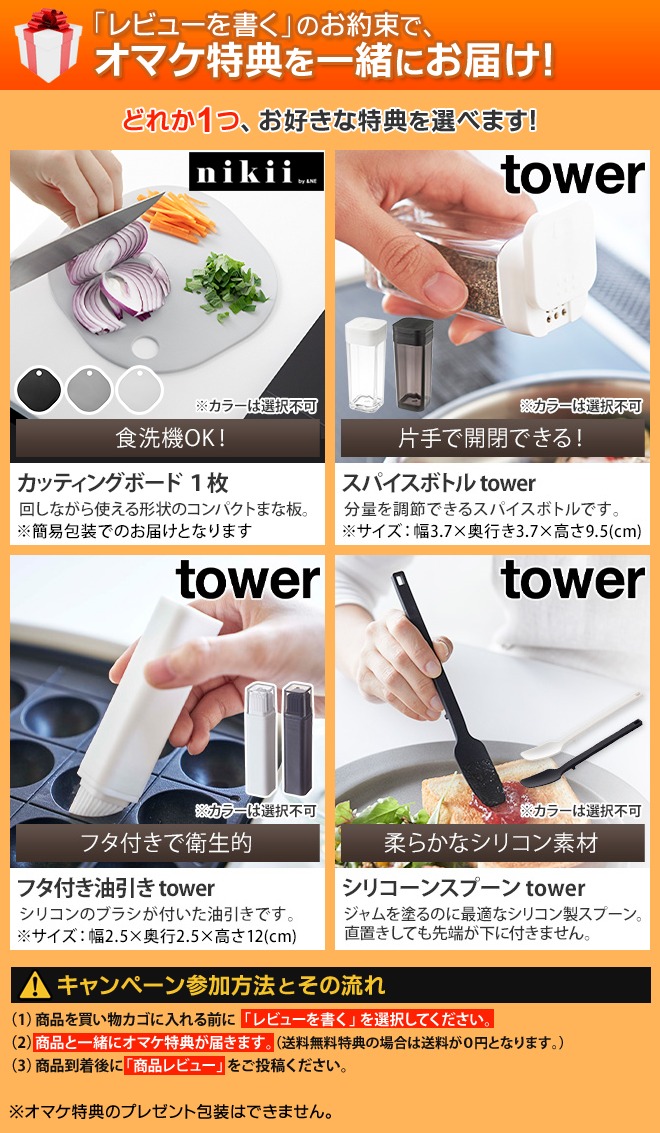 「レビューを書く」のお約束で、
オマケ特典を一緒にお届け!

どれか1つ、お好きな特典を選べます!

nikii by &NE

※カラーは選択不可

食洗機OK!

カッティングボード 1枚
回しながら使える形状のコンパクトまな板。
※簡易包装でのお届けとなります

tower

※カラーは選択不可

片手で開閉できる!

スパイスボトル tower
分量を調節できるスパイスボトルです。
※サイズ:幅3.7×奥行き3.7×高さ9.5(cm)

tower

※カラーは選択不可

フタ付きで衛生的

フタ付き油引き tower
シリコンのブラシが付いた油引きです。
※サイズ:幅2.5×奥行2.5×高さ12(cm)

tower

※カラーは選択不可

柔らかなシリコン素材

シリコーンスプーン tower
ジャムを塗るのに最適なシリコン製スプーン。
直置きしても先端が下に付きません。

キャンペーン参加方法とその流れ

(1) 商品を買い物カゴに入れる前に「レビューを書く」を選択してください。
(2) 商品と一緒にオマケ特典が届きます。(送料無料特典の場合は送料が0円となります。)
(3) 商品到着後に「商品レビュー」をご投稿ください。

※オマケ特典のプレゼント包装はできません。