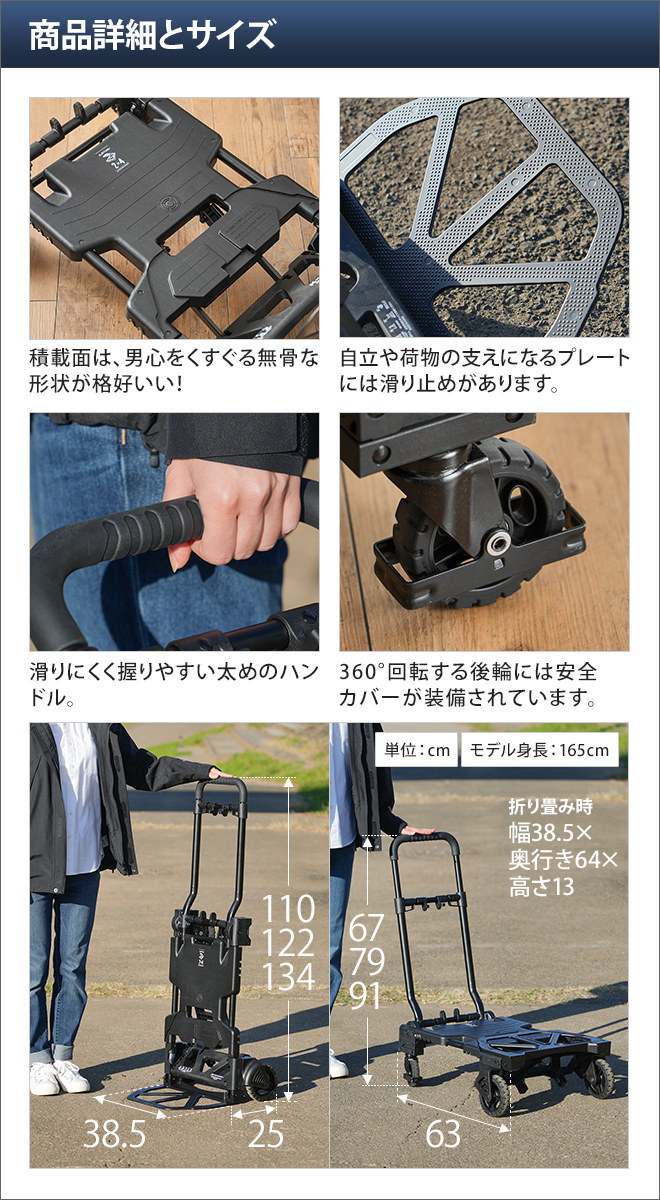 商品詳細とサイズ

積載面は、男心をくすぐる無骨な形状が格好いい!

自立や荷物の支えになるプレートには滑り止めがあります。

滑りにくく握りやすい太めのハンドル。

360°回転する後輪には安全カバーが装備されています。

110
122
134

38.5

25

単位:cm

モデル身長:165cm

折り畳み時
幅38.5×
奥行き64×
高さ13

67
79
91

63