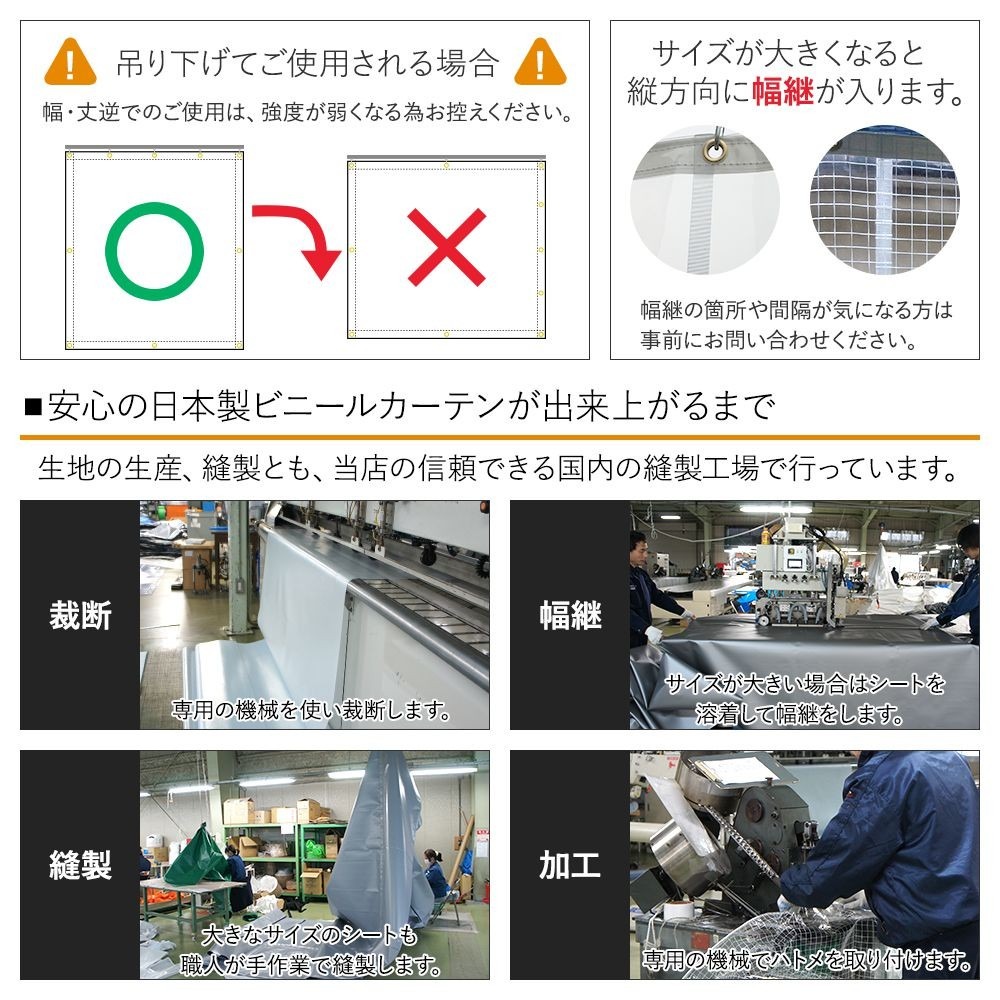 吊り下げてご使用される場合

幅・丈逆でのご使用は、強度が弱くなる為お控えください。

サイズが大きくなると縦方向に幅継が入ります。

幅継の箇所や間隔が気になる方は事前にお問い合わせください。

■安心の日本製ビニールカーテンが出来上がるまで

生地の生産、縫製とも、当店の信頼できる国内の縫製工場で行っています。

裁断

専用の機械を使い裁断します。

幅継

サイズが大きい場合はシートを溶着して幅継をします。

縫製

大きなサイズのシートも職人が手作業で縫製します。

加工

専用の機械でハトメを取り付けます。