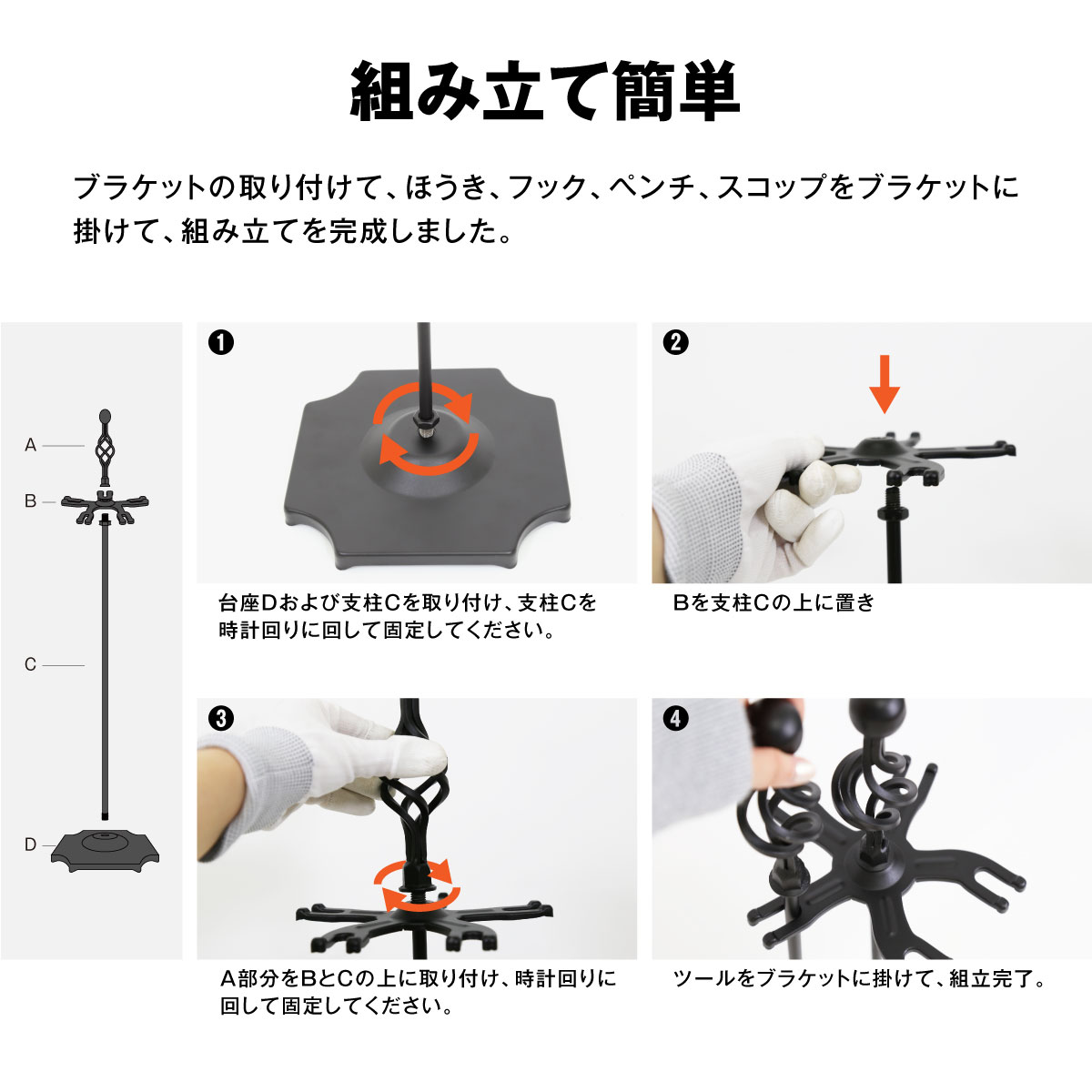 組み立て簡単

ブラケットの取り付けて、ほうき、フック、ペンチ、スコップをブラケットに掛けて、組み立てを完成しました。

A
B
C
D

❶
台座Dおよび支柱Cを取り付け、支柱Cを時計回りに回して固定してください。

❷
Bを支柱Cの上に置き

❸
A部分をBとCの上に取り付け、時計回りに回して固定してください。

❹
ツールをブラケットに掛けて、組立完了。