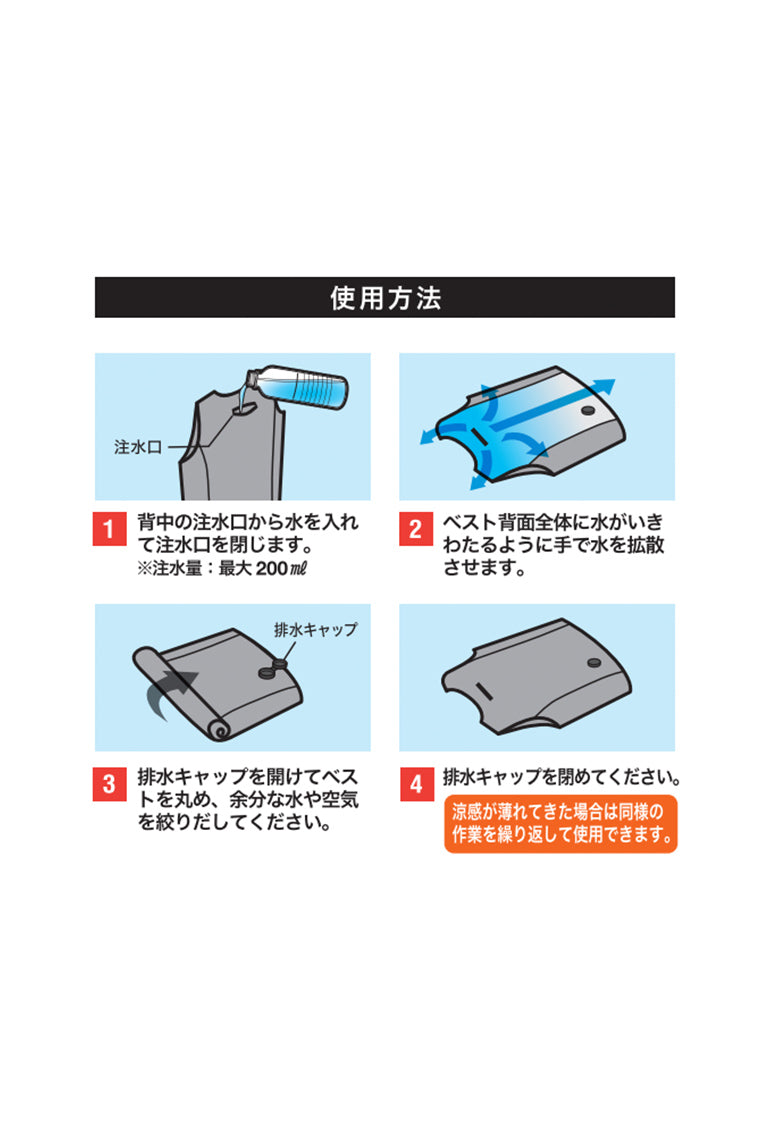 使用方法

注水口

1 背中の注水口から水を入れて注水口を閉じます。
※注水量：最大200㎖

2 ベスト背面全体に水がいきわたるように手で水を拡散させます。

排水キャップ

3 排水キャップを開けてベストを丸め、余分な水や空気を絞りだしてください。

4 排水キャップを閉めてください。
涼感が薄れてきた場合は同様の作業を繰り返して使用できます。