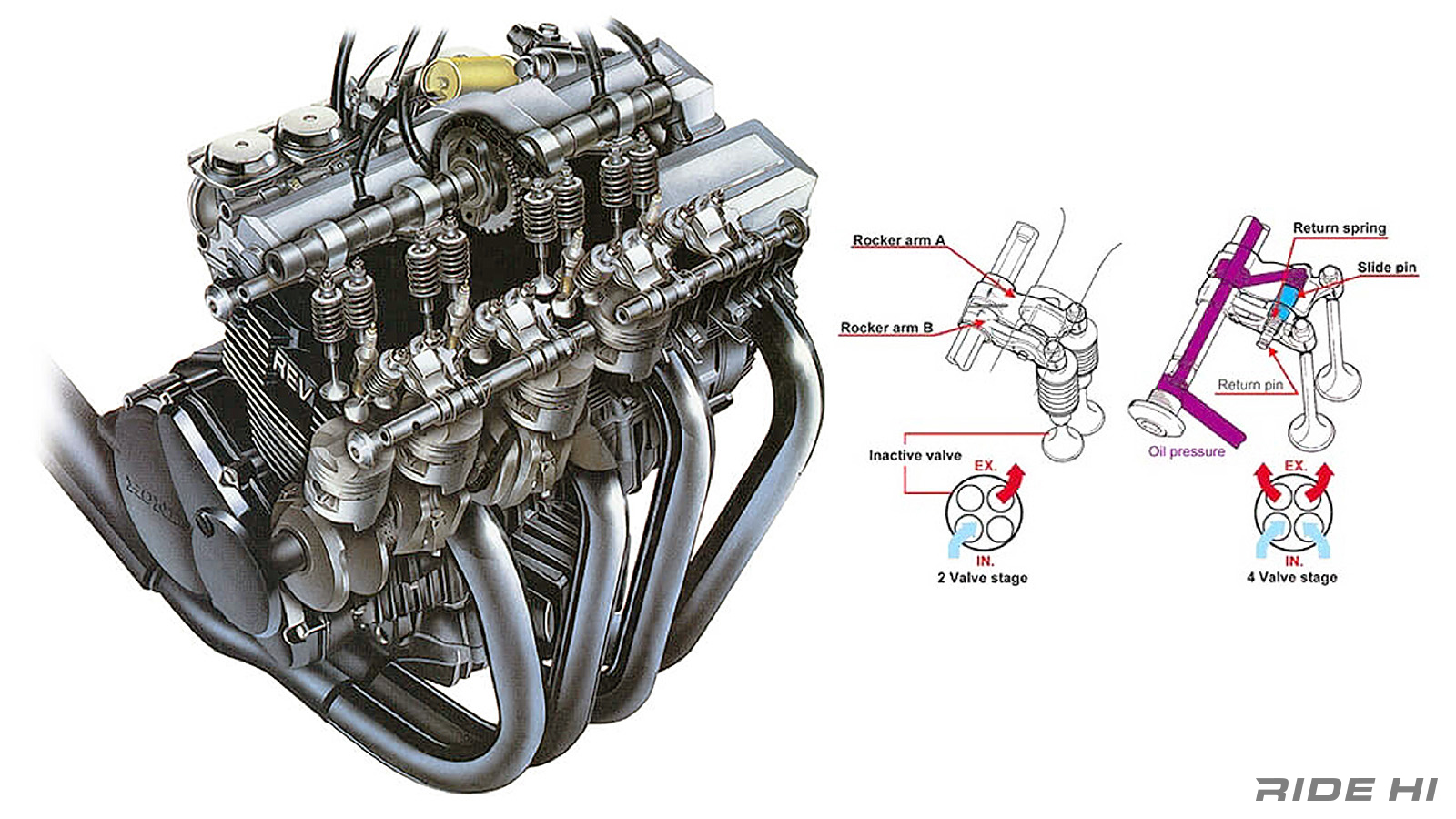 REV
HONDA

Rocker arm A
Rocker arm B
Inactive valve
EX.
IN.
2 Valve stage

Return spring
Slide pin
Return pin
Oil pressure
EX.
IN.
4 Valve stage

RIDE HI