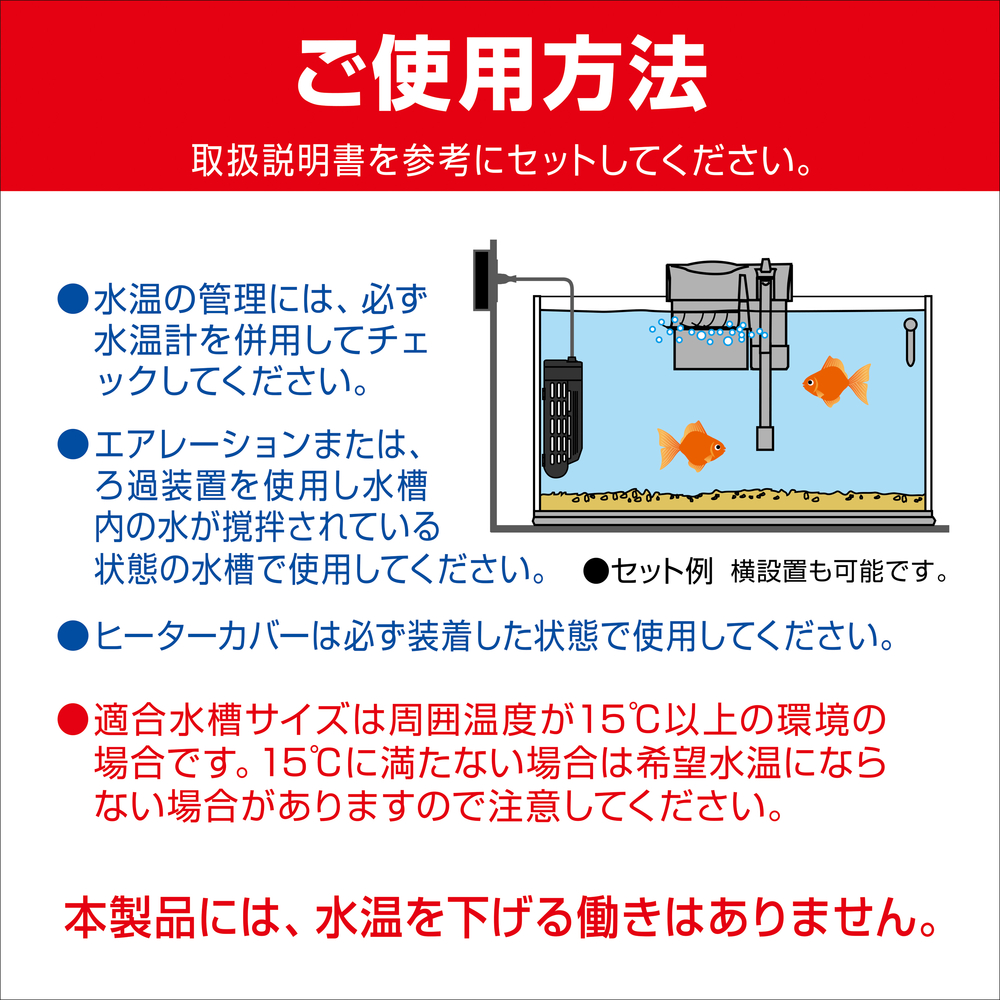 ご使用方法

取扱説明書を参考にセットしてください。

●水温の管理には、必ず水温計を併用してチェックしてください。

●エアレーションまたは、ろ過装置を使用し水槽内の水が撹拌されている状態の水槽で使用してください。

●セット例 横設置も可能です。

●ヒーターカバーは必ず装着した状態で使用してください。

●適合水槽サイズは周囲温度が15℃以上の環境の場合です。15℃に満たない場合は希望水温にならない場合がありますので注意してください。

本製品には、水温を下げる働きはありません。