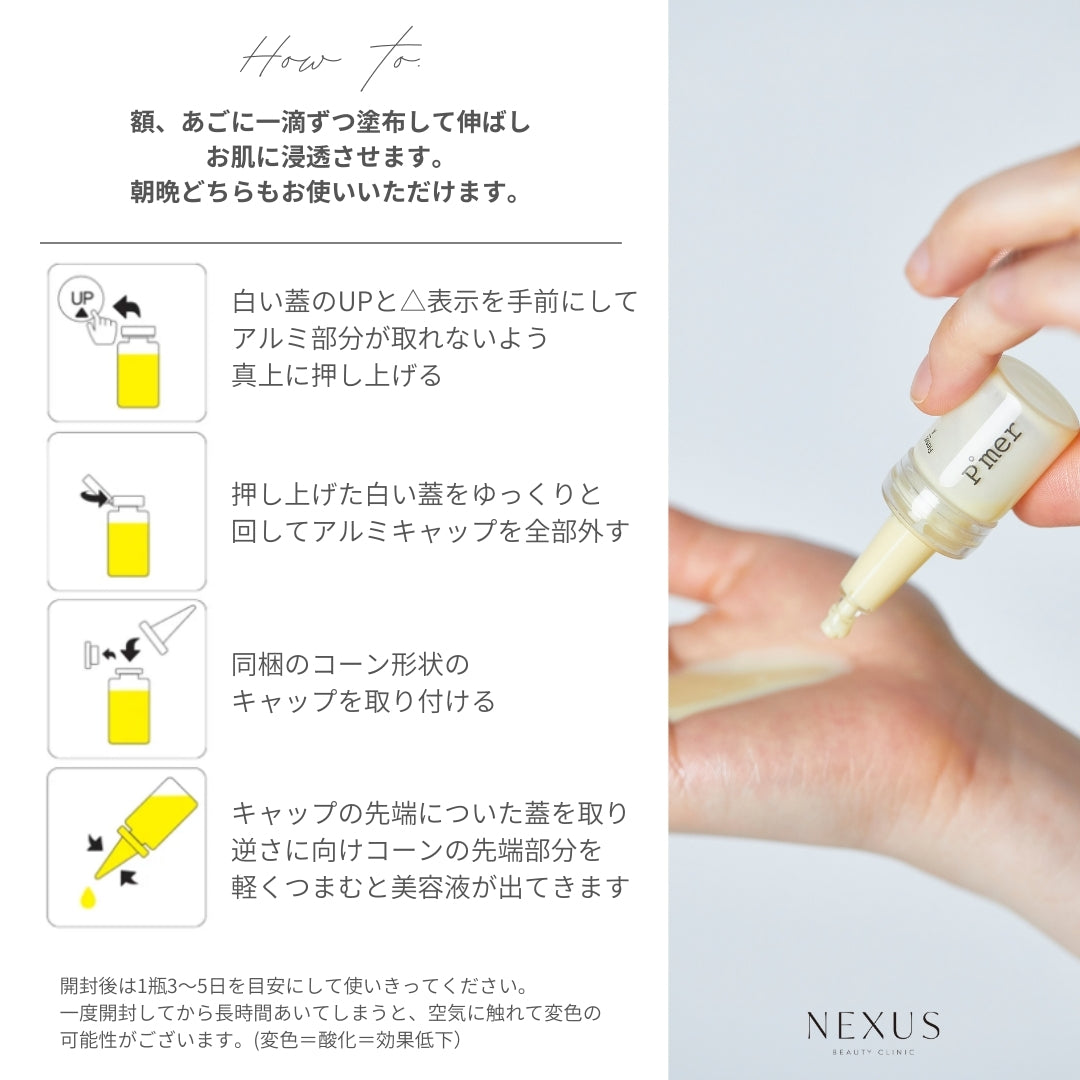 How to.

額、あごに一滴ずつ塗布して伸ばし
お肌に浸透させます。
朝晩どちらもお使いいただけます。

UP

白い蓋のUPと△表示を手前にして
アルミ部分が取れないよう
真上に押し上げる

押し上げた白い蓋をゆっくりと
回してアルミキャップを全部外す

同梱のコーン形状の
キャップを取り付ける

キャップの先端についた蓋を取り
逆さに向けコーンの先端部分を
軽くつまむと美容液が出てきます

開封後は1瓶3〜5日を目安にして使いきってください。
一度開封してから長時間あいてしまうと、空気に触れて変色の
可能性がございます。(変色＝酸化＝効果低下)

P°mer

NEXUS
BEAUTY CLINIC