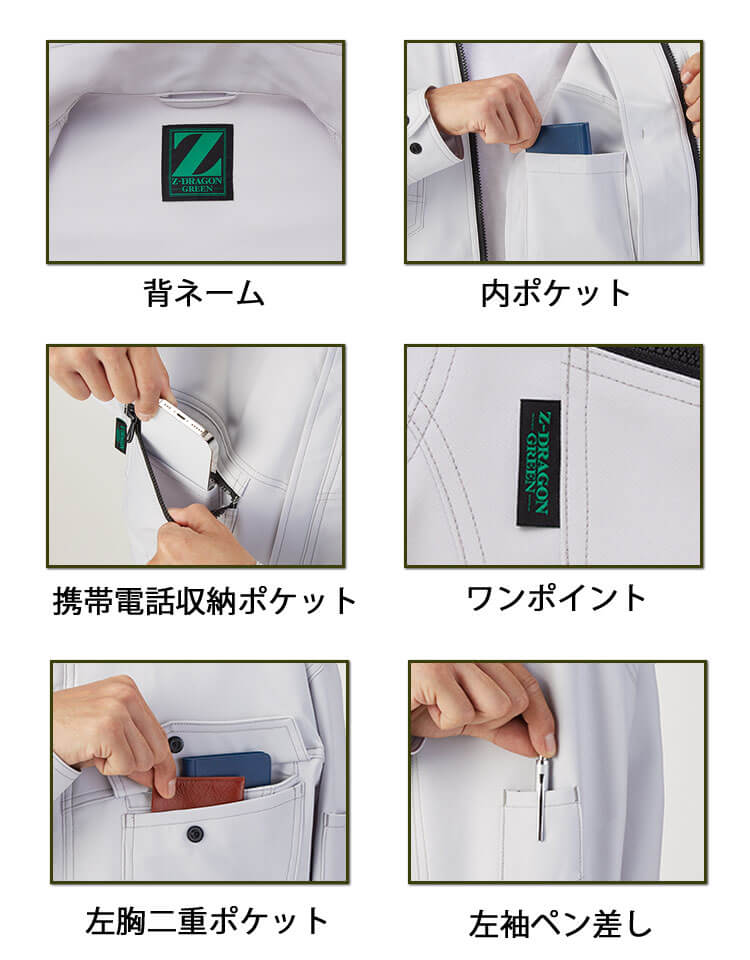 Z
Z-DRAGON
GREEN

背ネーム

内ポケット

携帯電話収納ポケット

Z-DRAGON
GREEN

ワンポイント

左胸二重ポケット

左袖ペン差し