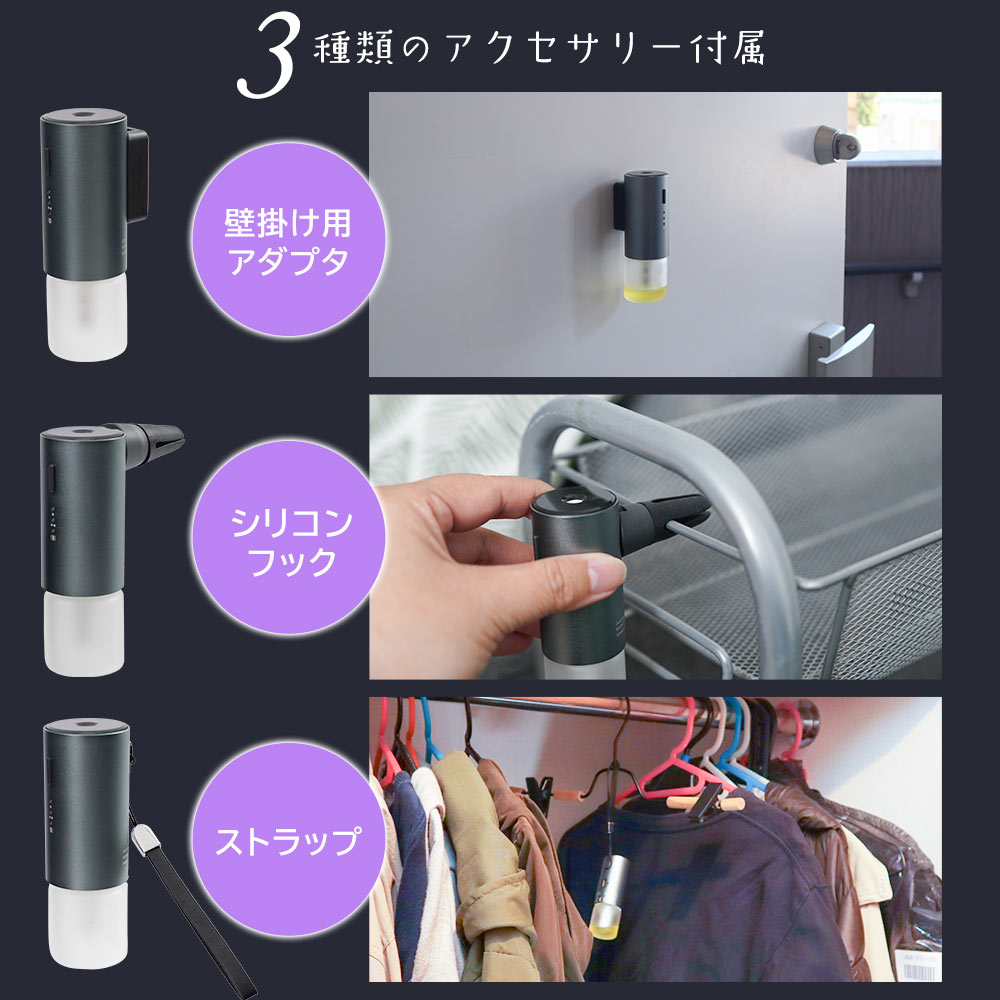 3種類のアクセサリー付属

壁掛け用アダプタ

シリコンフック

ストラップ