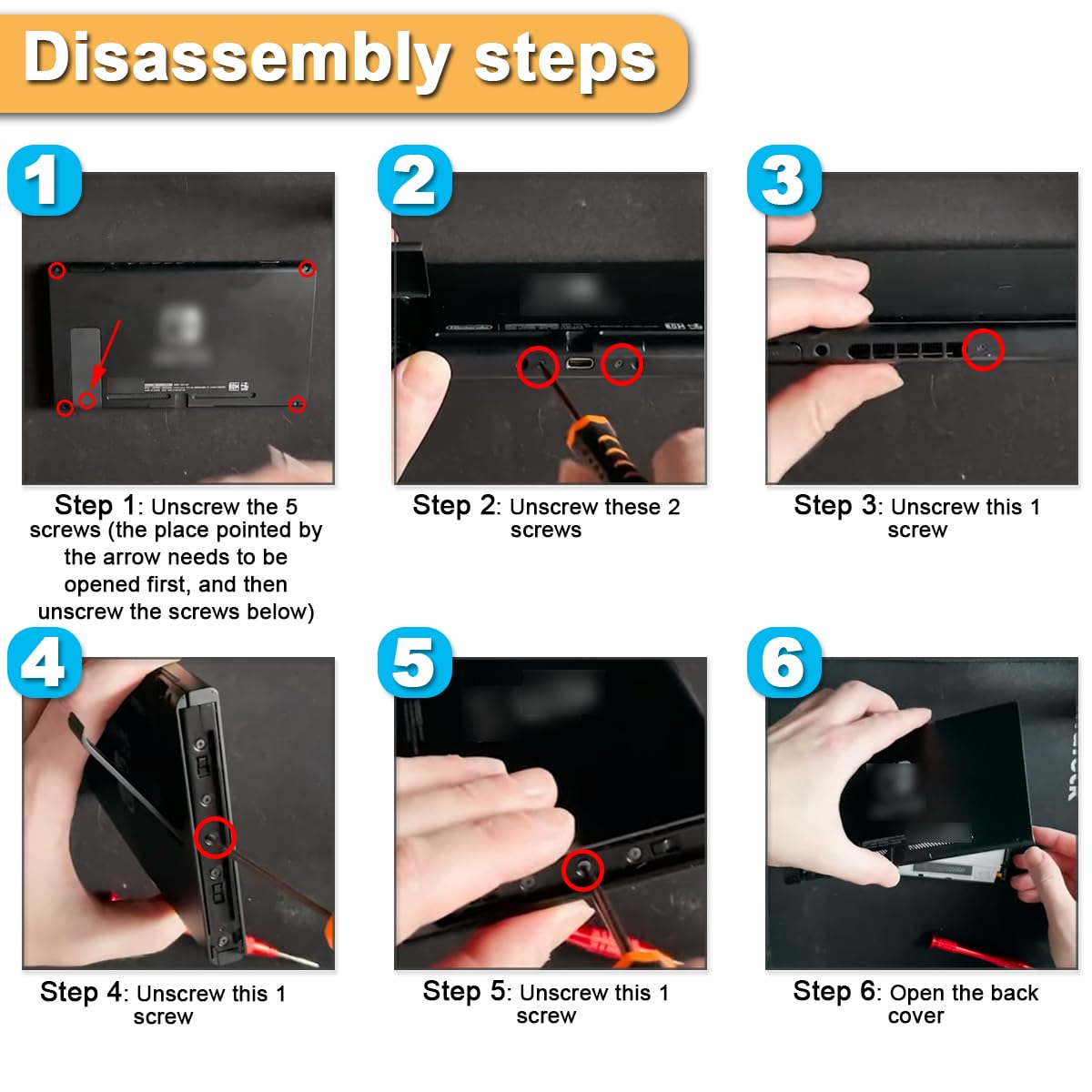 Disassembly steps

1

Step 1: Unscrew the 5 screws (the place pointed by the arrow needs to be opened first, and then unscrew the screws below)

2

Step 2: Unscrew these 2 screws

3

Step 3: Unscrew this 1 screw

4

Step 4: Unscrew this 1 screw

5

Step 5: Unscrew this 1 screw

6

Step 6: Open the back cover