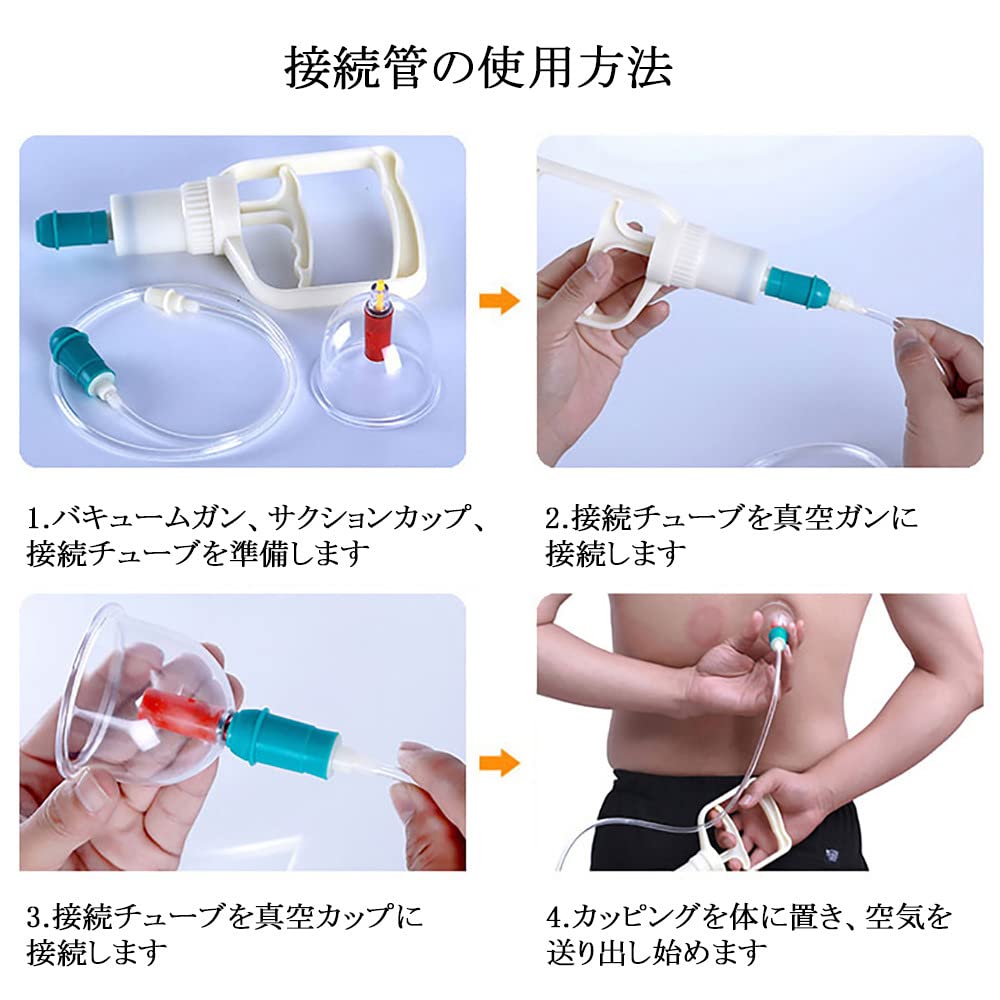 接続管の使用方法

1.バキュームガン、サクションカップ、接続チューブを準備します

2.接続チューブを真空ガンに接続します

3.接続チューブを真空カップに接続します

4.カッピングを体に置き、空気を送り出し始めます