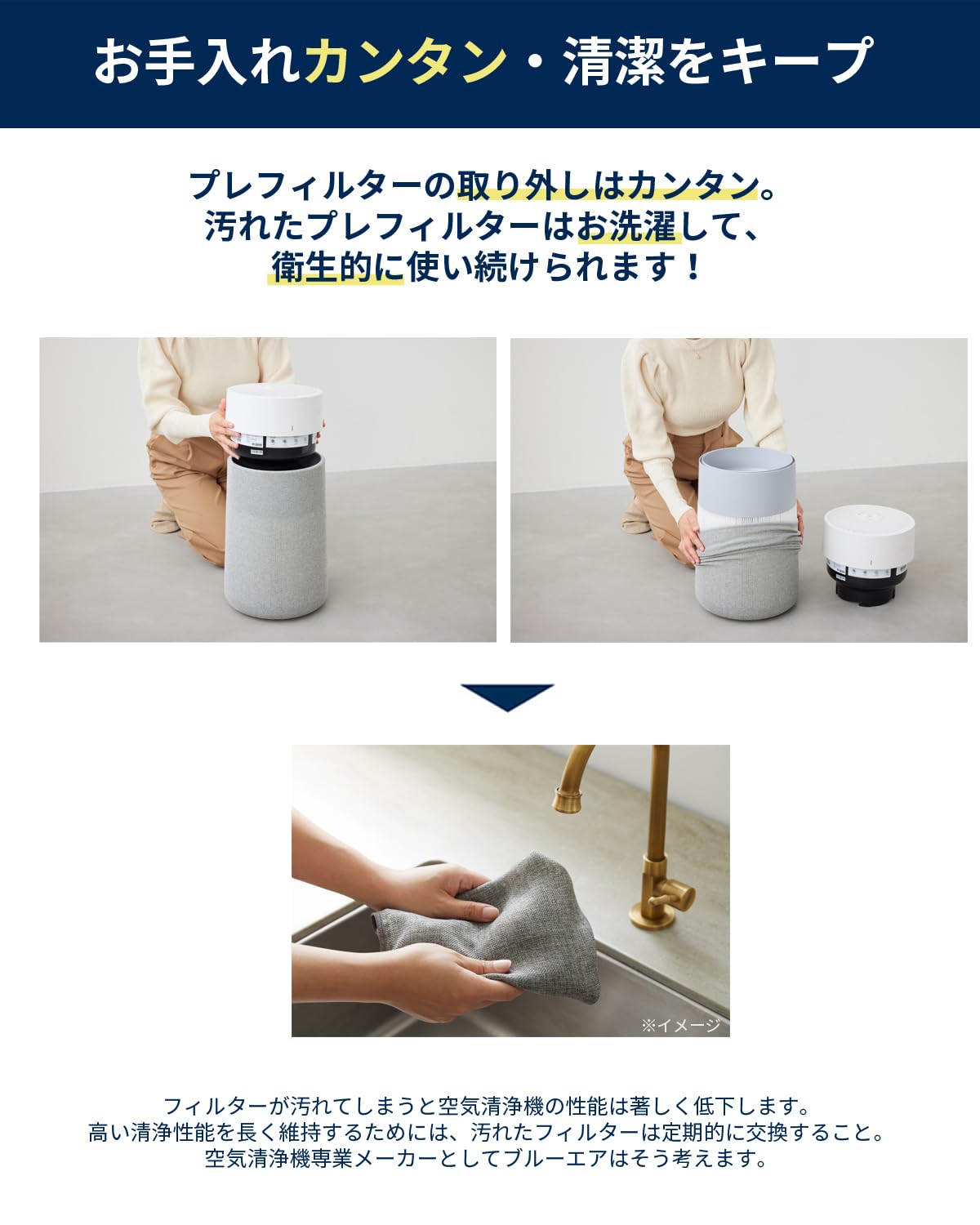 お手入れカンタン・清潔をキープ

プレフィルターの取り外しはカンタン。
汚れたプレフィルターはお洗濯して、
衛生的に使い続けられます！

※イメージ

フィルターが汚れてしまうと空気清浄機の性能は著しく低下します。
高い清浄性能を長く維持するためには、汚れたフィルターは定期的に交換すること。
空気清浄機専業メーカーとしてブルーエアはそう考えます。