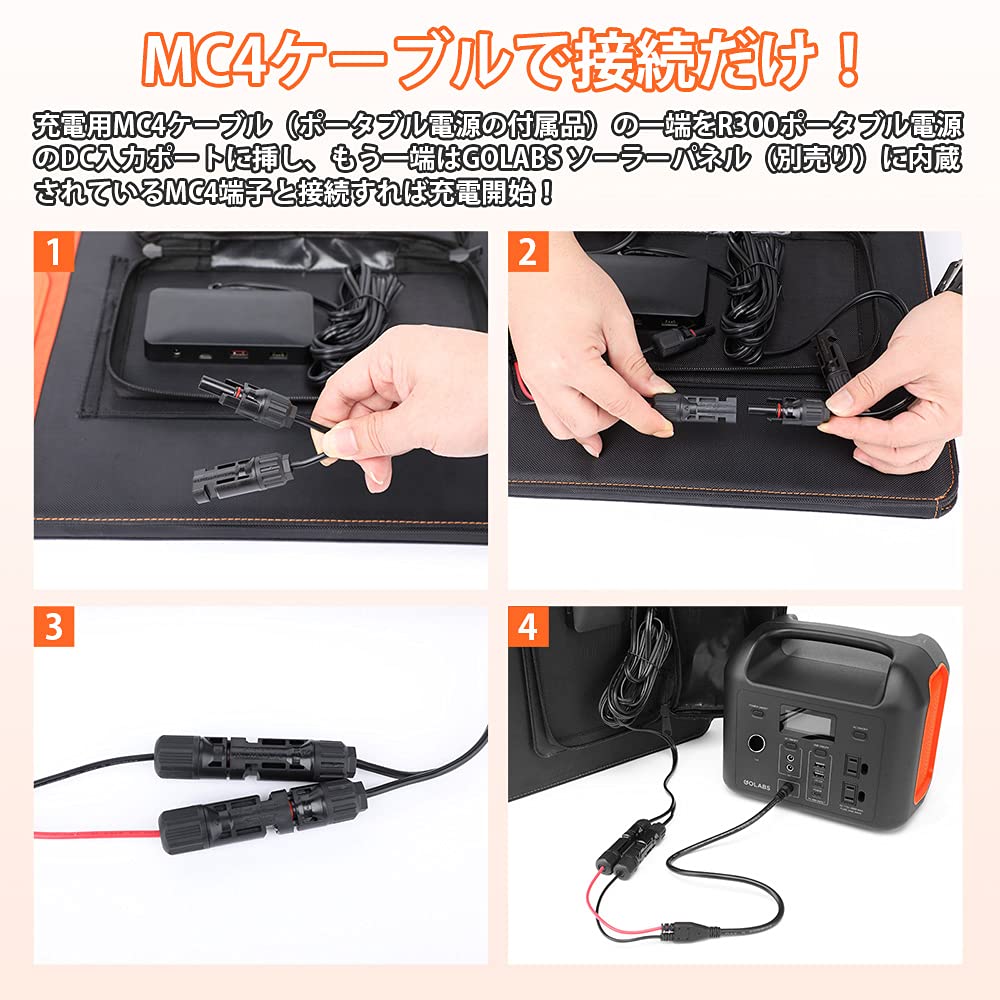 MC4ケーブルで接続だけ！

充電用MC4ケーブル（ポータブル電源の付属品）の一端をR300ポータブル電源のDC入力ポートに挿し、もう一端はGOLABS ソーラーパネル（別売り）に内蔵されているMC4端子と接続すれば充電開始！

1

2

3

4

GOLABS