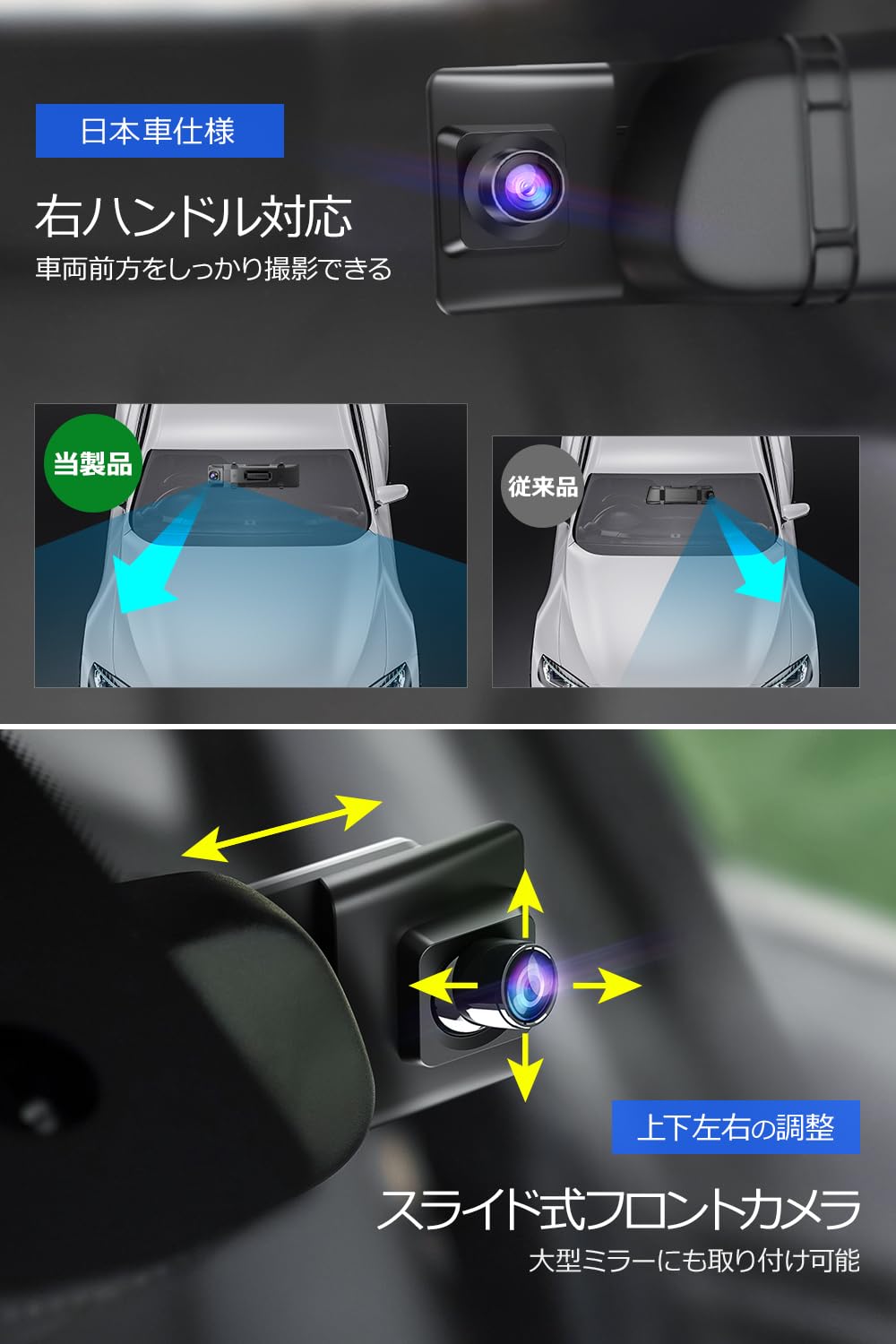 日本車仕様

右ハンドル対応

車両前方をしっかり撮影できる

当製品

従来品

上下左右の調整

スライド式フロントカメラ

大型ミラーにも取り付け可能