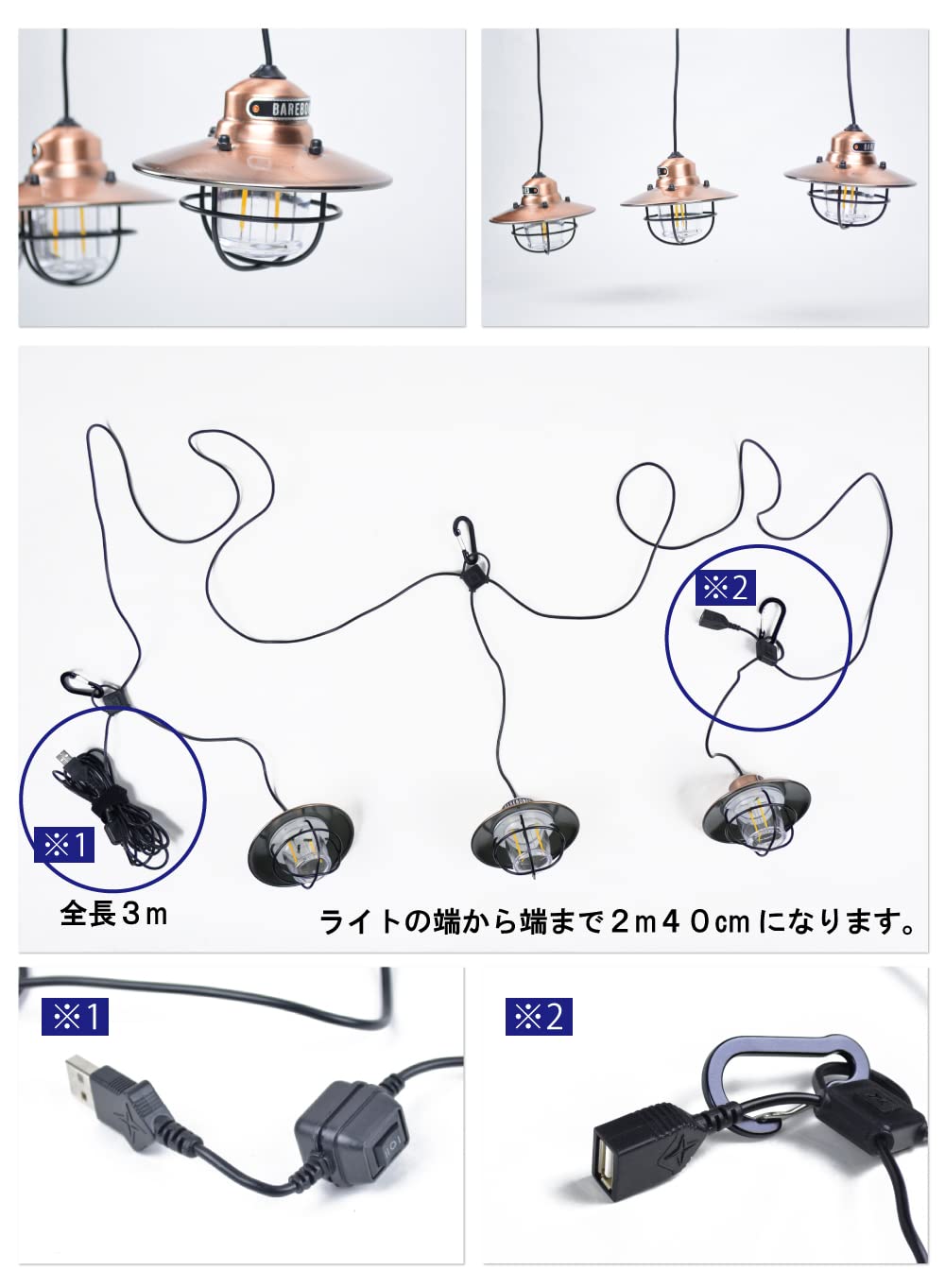 BAREBO

※2

※1

全長3m

ライトの端から端まで2m40cmになります。

※1

※2