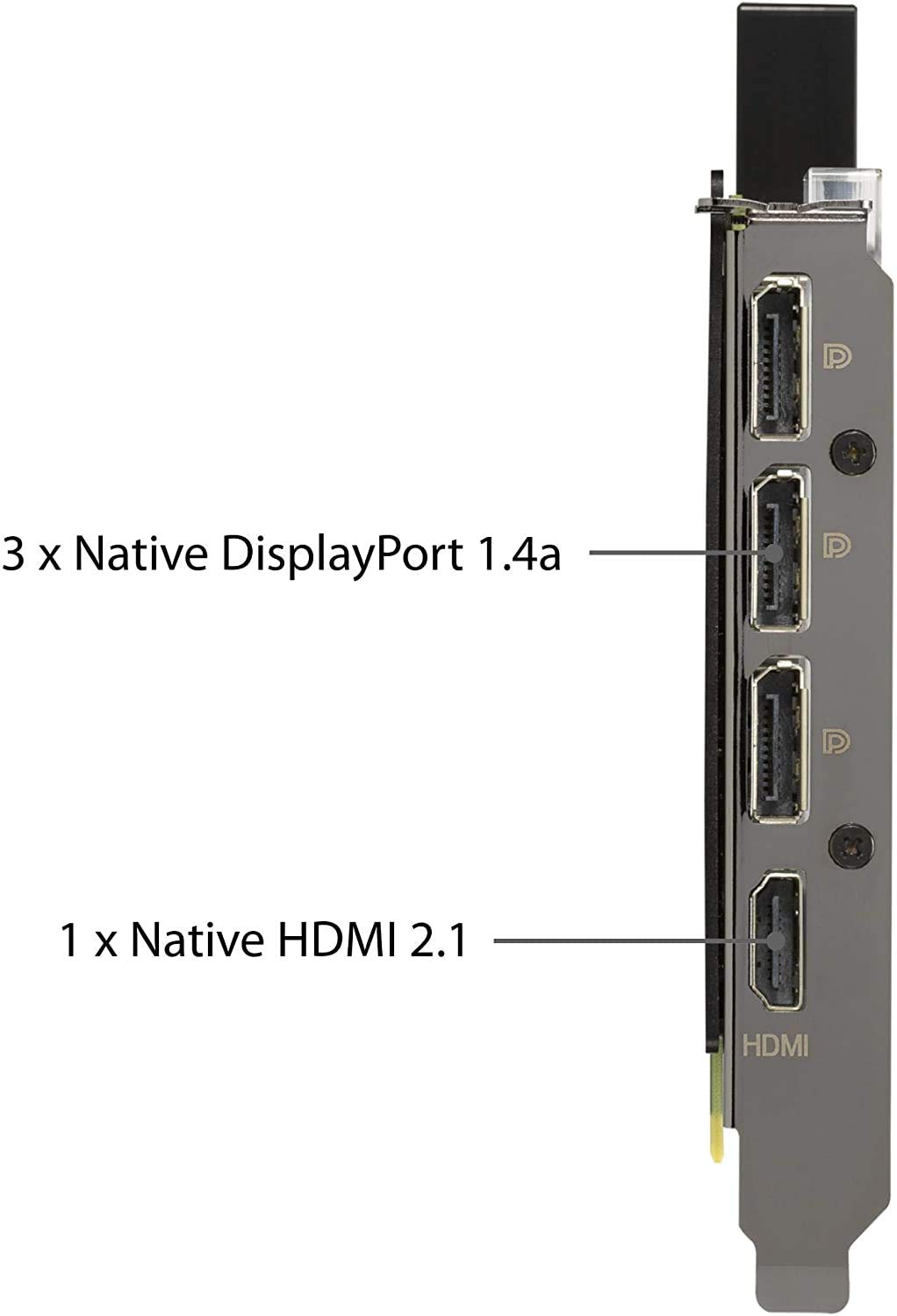 3 x Native DisplayPort 1.4a

1 x Native HDMI 2.1

HDMI