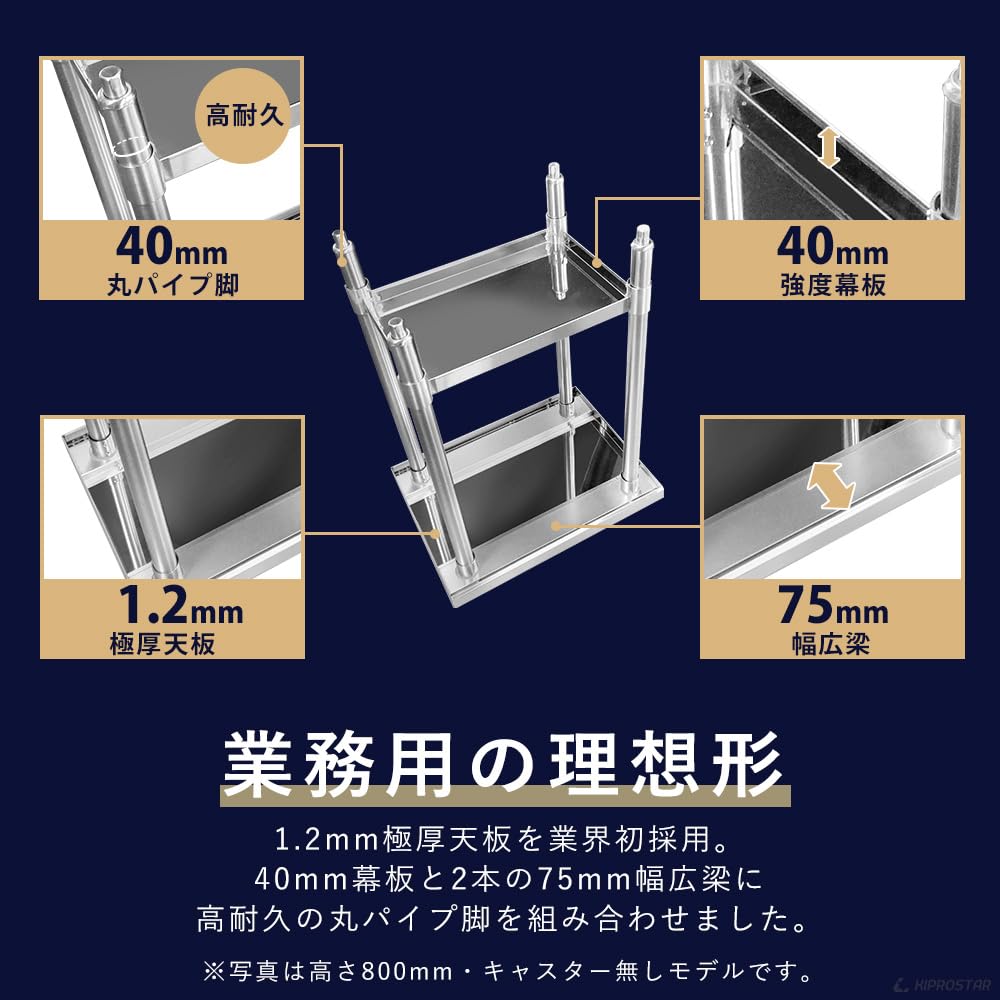 高耐久

40mm
丸パイプ脚

40mm
強度幕板

1.2mm
極厚天板

75mm
幅広梁

業務用の理想形

1.2mm極厚天板を業界初採用。
40mm幕板と2本の75mm幅広梁に
高耐久の丸パイプ脚を組み合わせました。

※写真は高さ800mm・キャスター無しモデルです。

KIPROSTAR