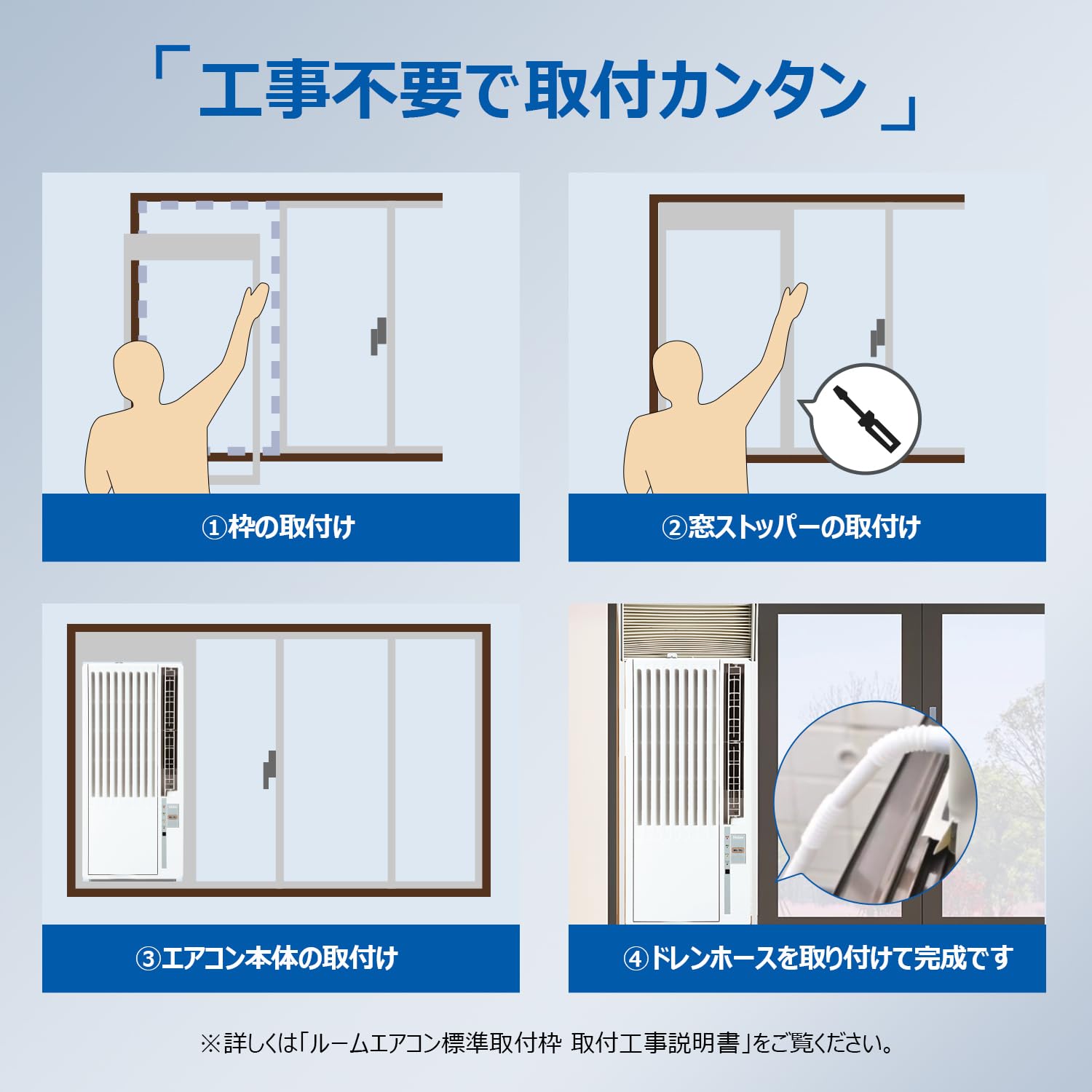 「工事不要で取付カンタン」

①枠の取付け

②窓ストッパーの取付け

③エアコン本体の取付け

④ドレンホースを取り付けて完成です

※詳しくは「ルームエアコン標準取付枠 取付工事説明書」をご覧ください。