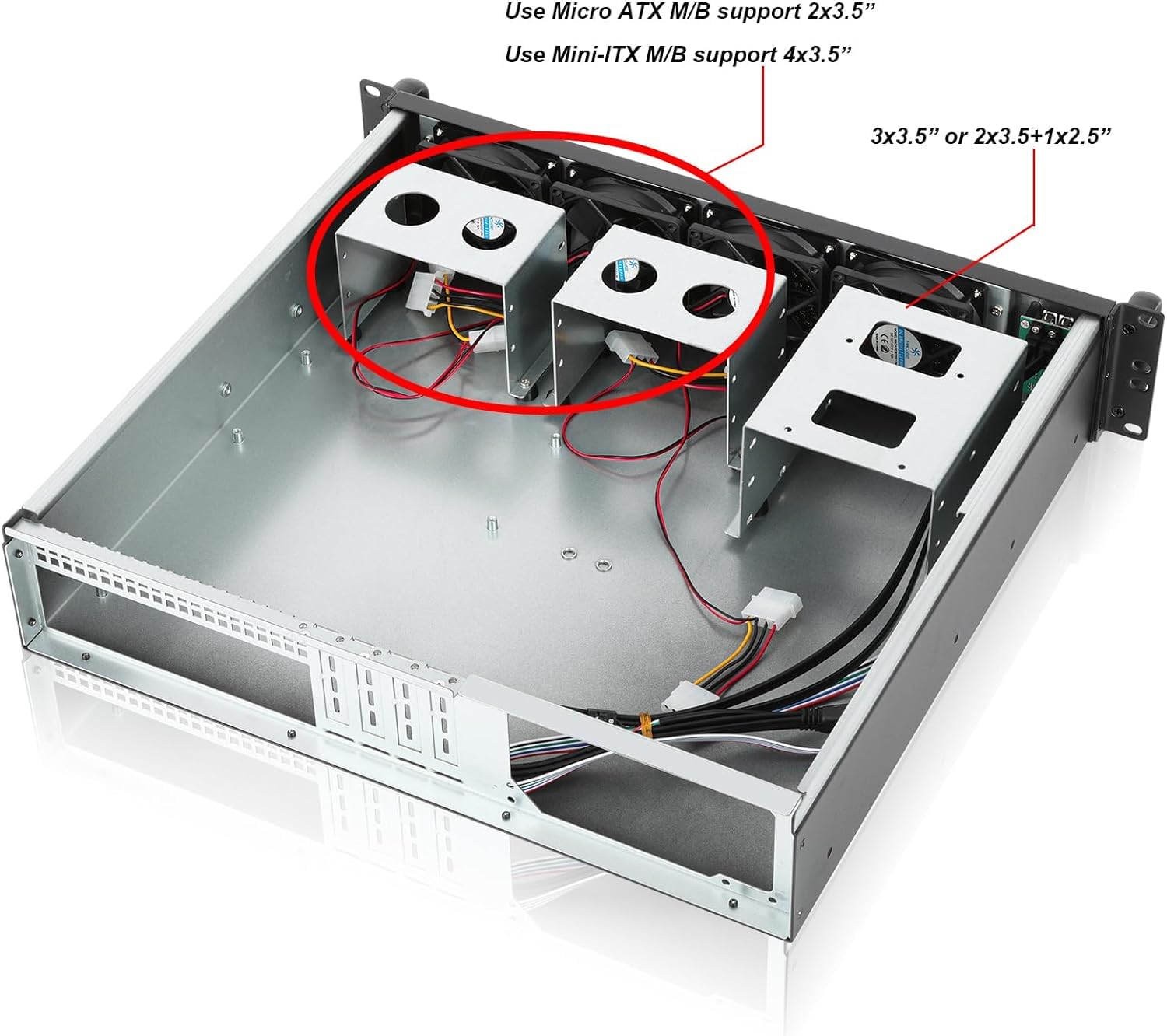 Use Micro ATX M/B support 2x3.5”

Use Mini-ITX M/B support 4x3.5”

3x3.5” or 2x3.5+1x2.5”