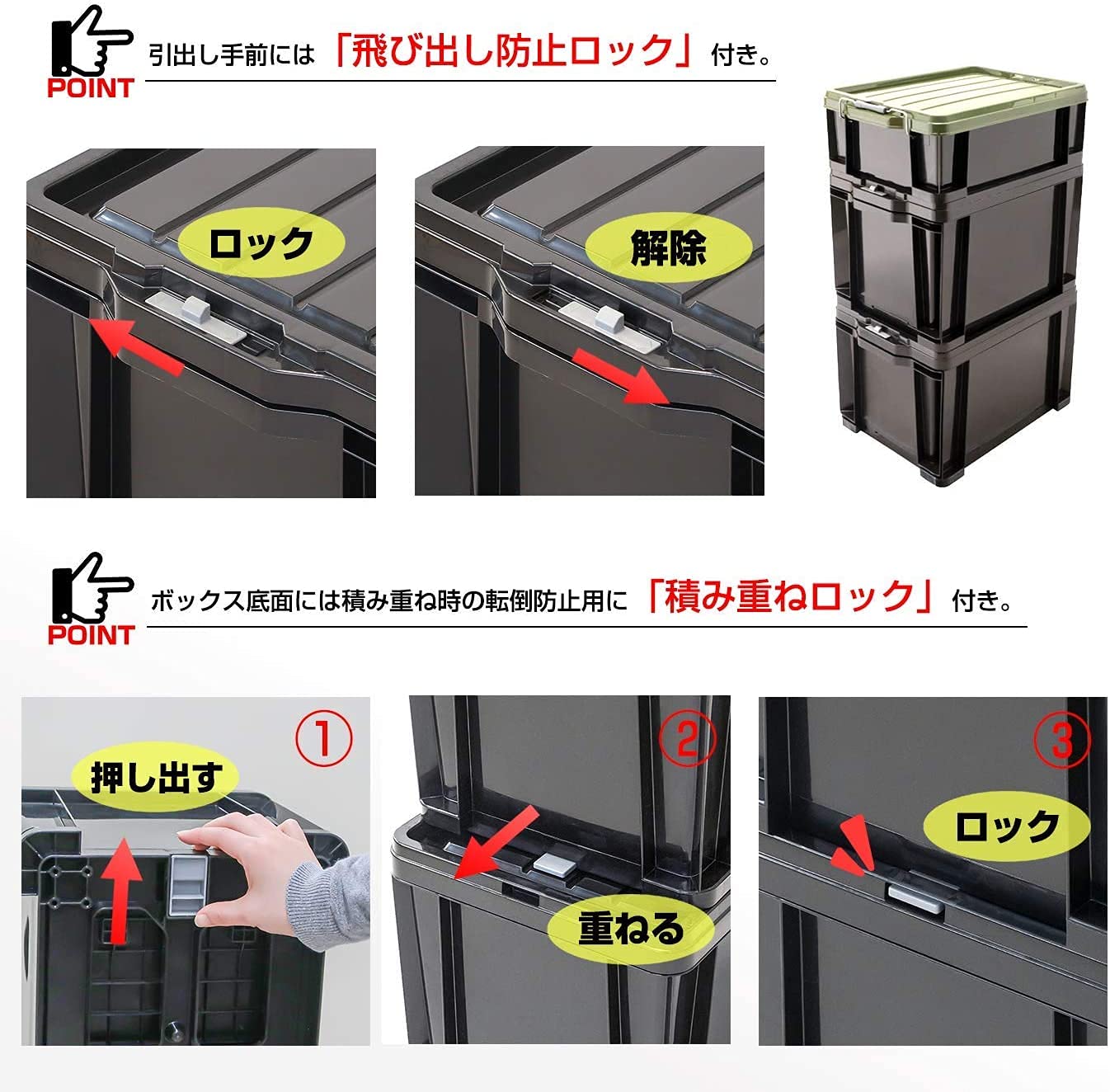 POINT
引出し手前には「飛び出し防止ロック」付き。

ロック

解除

POINT
ボックス底面には積み重ね時の転倒防止用に「積み重ねロック」付き。

①
押し出す

②
重ねる

③
ロック