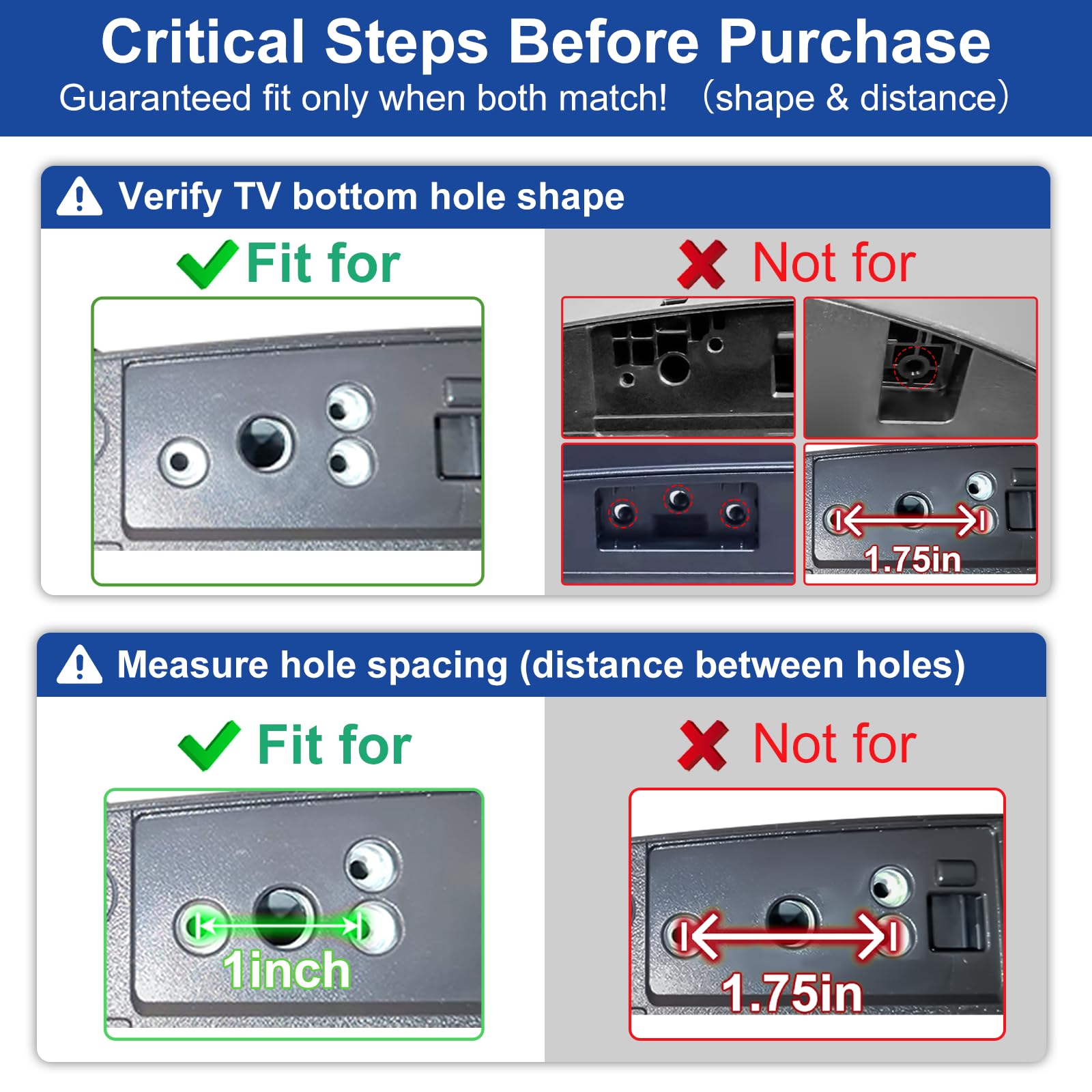 Critical Steps Before Purchase
Guaranteed fit only when both match! （shape & distance）

Verify TV bottom hole shape

Fit for

Not for

1.75in

Measure hole spacing (distance between holes)

Fit for

1inch

Not for

1.75in