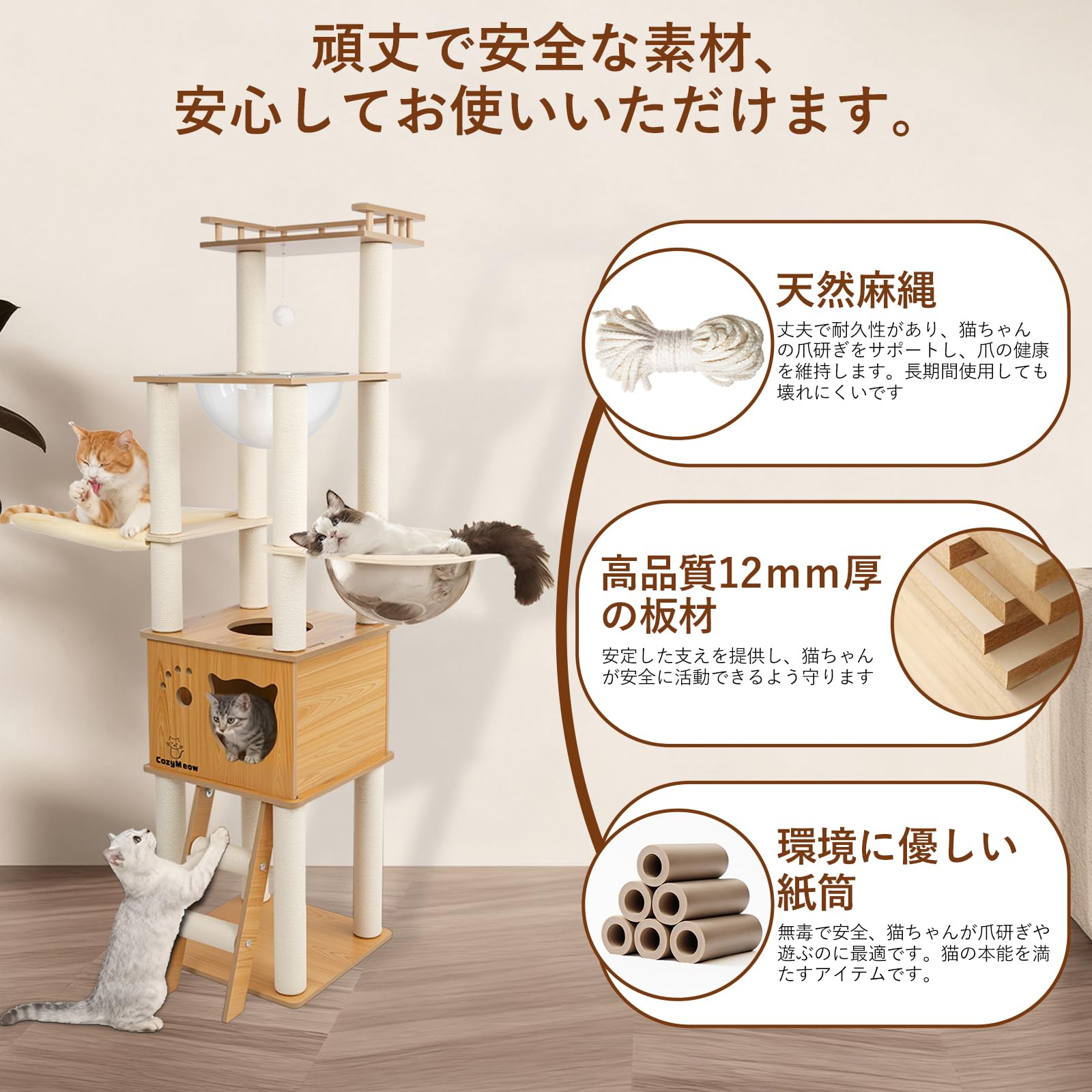 頑丈で安全な素材、
安心してお使いいただけます。

CozyMeow

天然麻縄

丈夫で耐久性があり、猫ちゃんの爪研ぎをサポートし、爪の健康を維持します。長期間使用しても壊れにくいです

高品質12mm厚の板材

安定した支えを提供し、猫ちゃんが安全に活動できるよう守ります

環境に優しい紙筒

無毒で安全、猫ちゃんが爪研ぎや遊ぶのに最適です。猫の本能を満たすアイテムです。