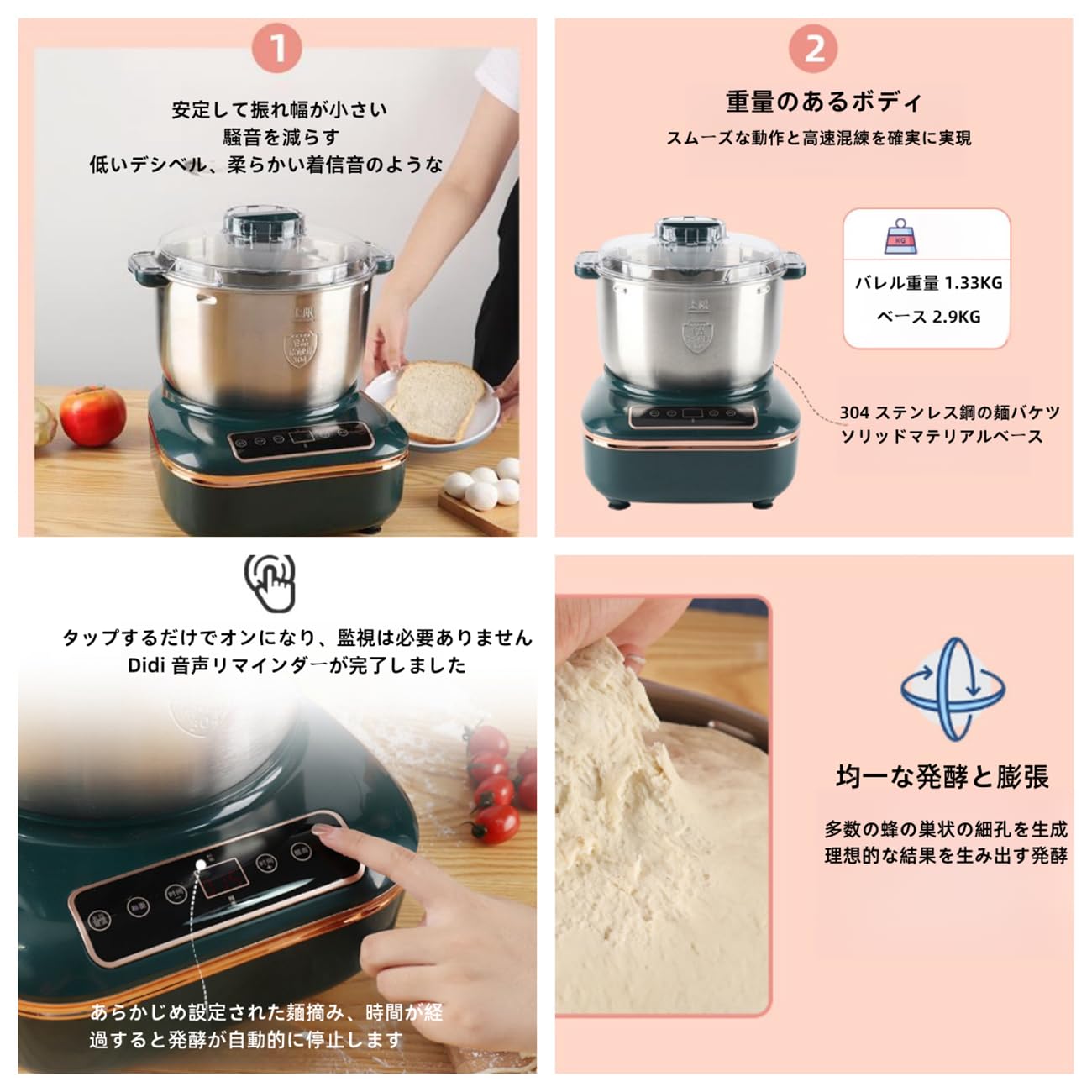 1

安定して振れ幅が小さい
騒音を減らす
低いデシベル、柔らかい着信音のような

2

重量のあるボディ
スムーズな動作と高速混練を確実に実現

KG

バレル重量 1.33KG
ベース 2.9KG

304 ステンレス鋼の麺バケツ
ソリッドマテリアルベース

タップするだけでオンになり、監視は必要ありません
Didi 音声リマインダーが完了しました

あらかじめ設定された麺摘み、時間が経過すると発酵が自動的に停止します

均一な発酵と膨張

多数の蜂の巣状の細孔を生成
理想的な結果を生み出す発酵