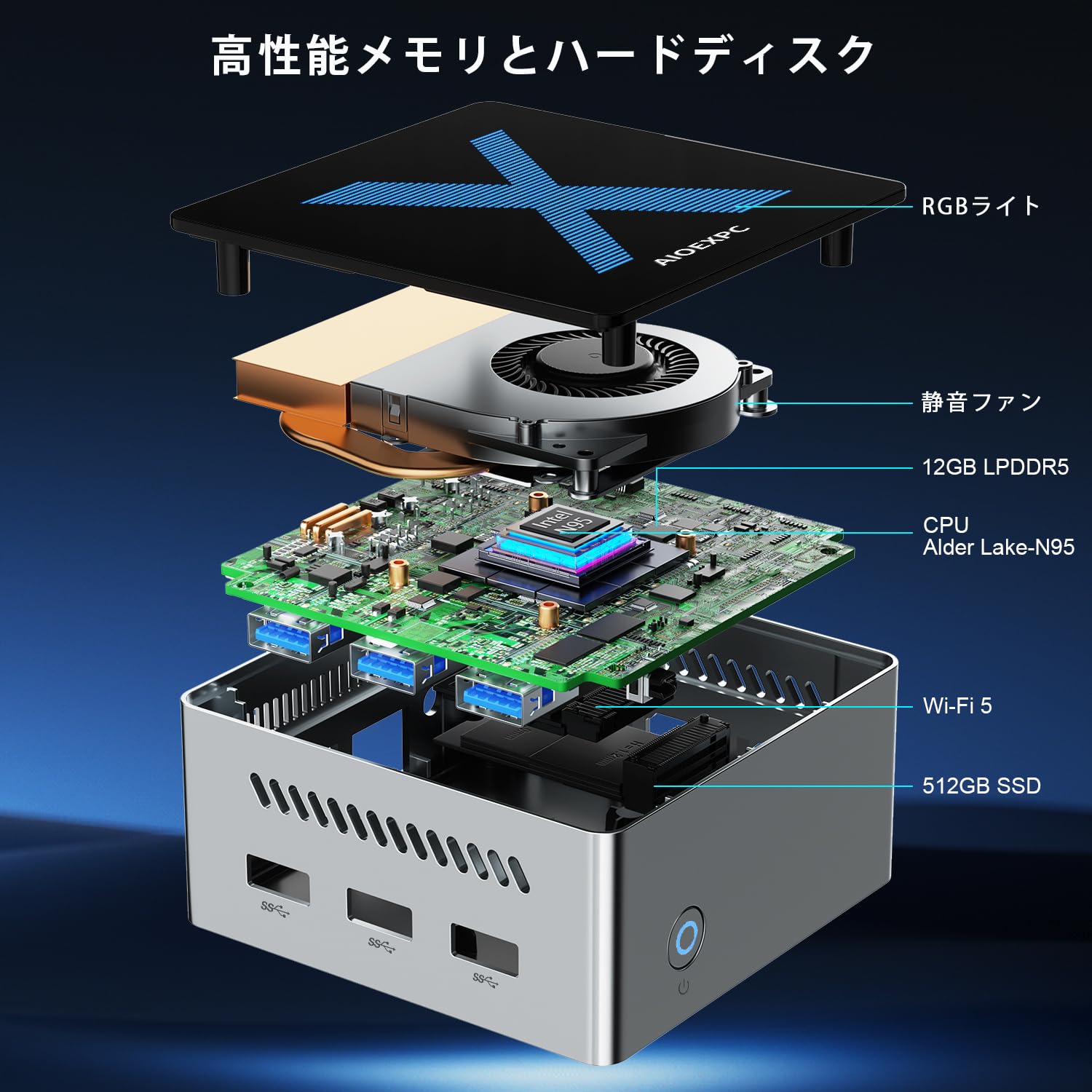 高性能メモリとハードディスク

AIOEXPC

RGBライト

静音ファン

12GB LPDDR5

Intel N95

CPU
Alder Lake-N95

Wi-Fi 5

512GB SSD

SS

SS

SS