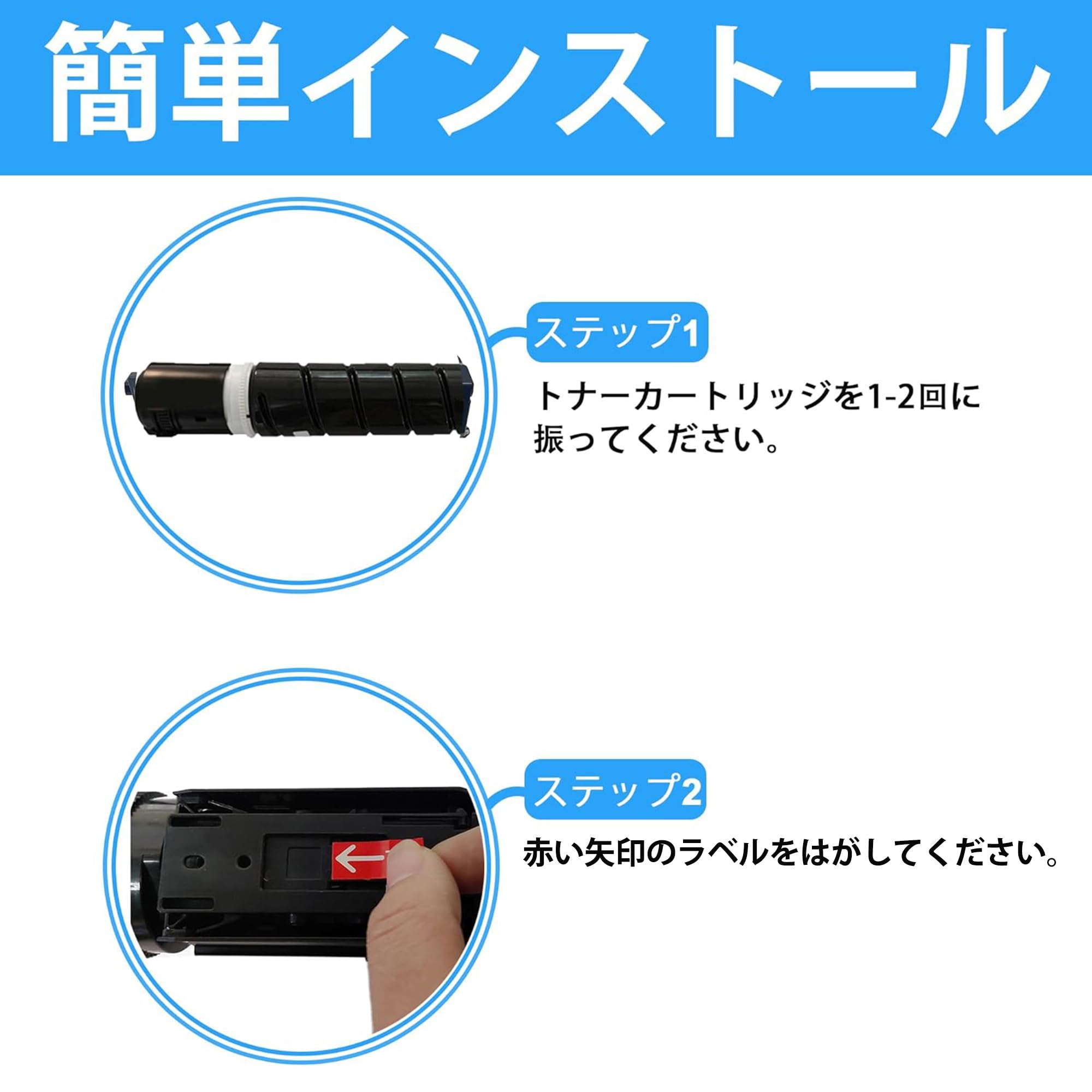 簡単インストール

ステップ1

トナーカートリッジを1-2回に振ってください。

ステップ2

赤い矢印のラベルをはがしてください。