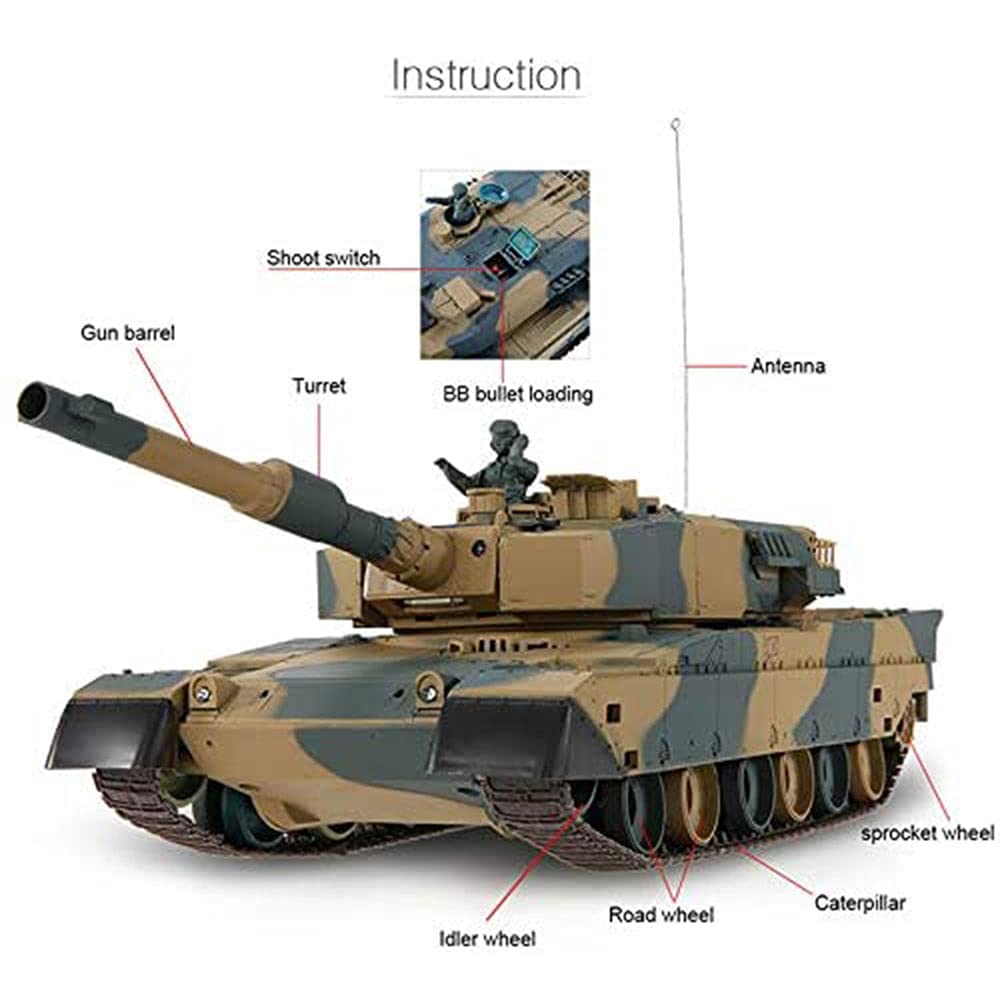 Instruction

Shoot switch

Gun barrel

Turret

BB bullet loading

Antenna

sprocket wheel

Caterpillar

Road wheel

Idler wheel