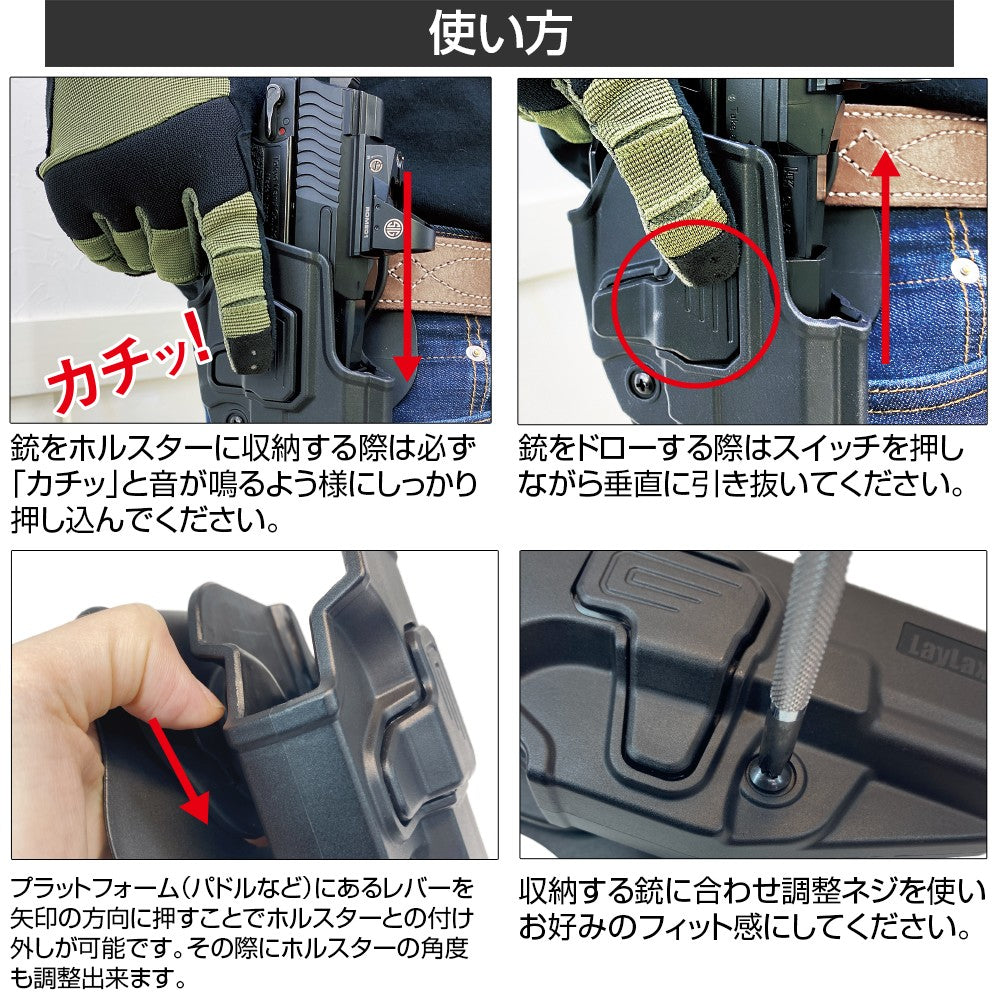 使い方

カチッ!

銃をホルスターに収納する際は必ず「カチッ」と音が鳴るよう様にしっかり押し込んでください。

銃をドローする際はスイッチを押しながら垂直に引き抜いてください。

LayLax

プラットフォーム(パドルなど)にあるレバーを矢印の方向に押すことでホルスターとの付け外しが可能です。その際にホルスターの角度も調整出来ます。

収納する銃に合わせ調整ネジを使いお好みのフィット感にしてください。