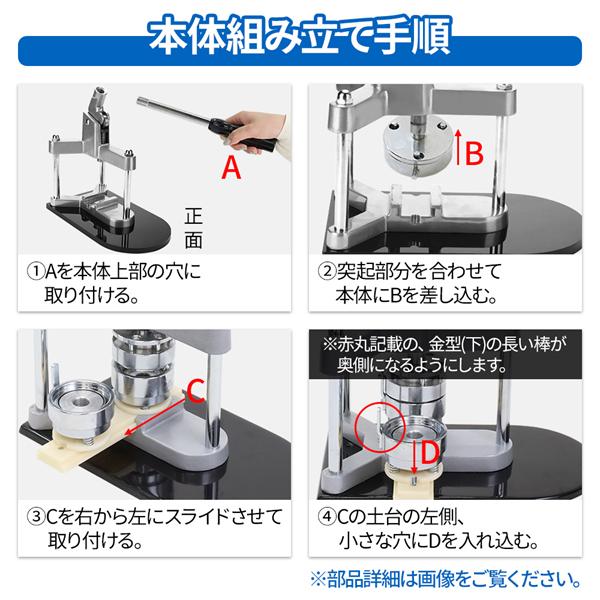 本体組み立て手順

A

正面

①Aを本体上部の穴に取り付ける。

B

②突起部分を合わせて本体にBを差し込む。

C

③Cを右から左にスライドさせて取り付ける。

※赤丸記載の、金型(下)の長い棒が奥側になるようにします。

D

④Cの土台の左側、小さな穴にDを入れ込む。

※部品詳細は画像をご覧ください。