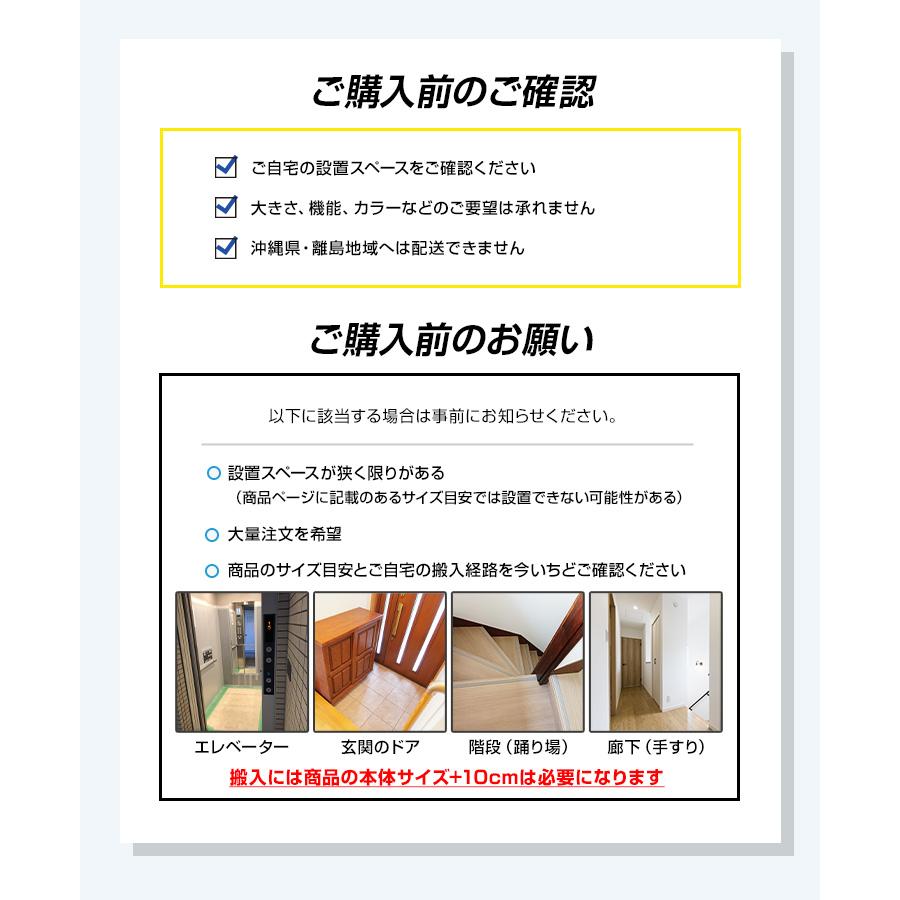 ご購入前のご確認

ご自宅の設置スペースをご確認ください

大きさ、機能、カラーなどのご要望は承れません

沖縄県・離島地域へは配送できません

ご購入前のお願い

以下に該当する場合は事前にお知らせください。

設置スペースが狭く限りがある
（商品ページに記載のあるサイズ目安では設置できない可能性がある）

大量注文を希望

商品のサイズ目安とご自宅の搬入経路を今いちどご確認ください

エレベーター

玄関のドア

階段（踊り場）

廊下（手すり）

搬入には商品の本体サイズ+10cmは必要になります