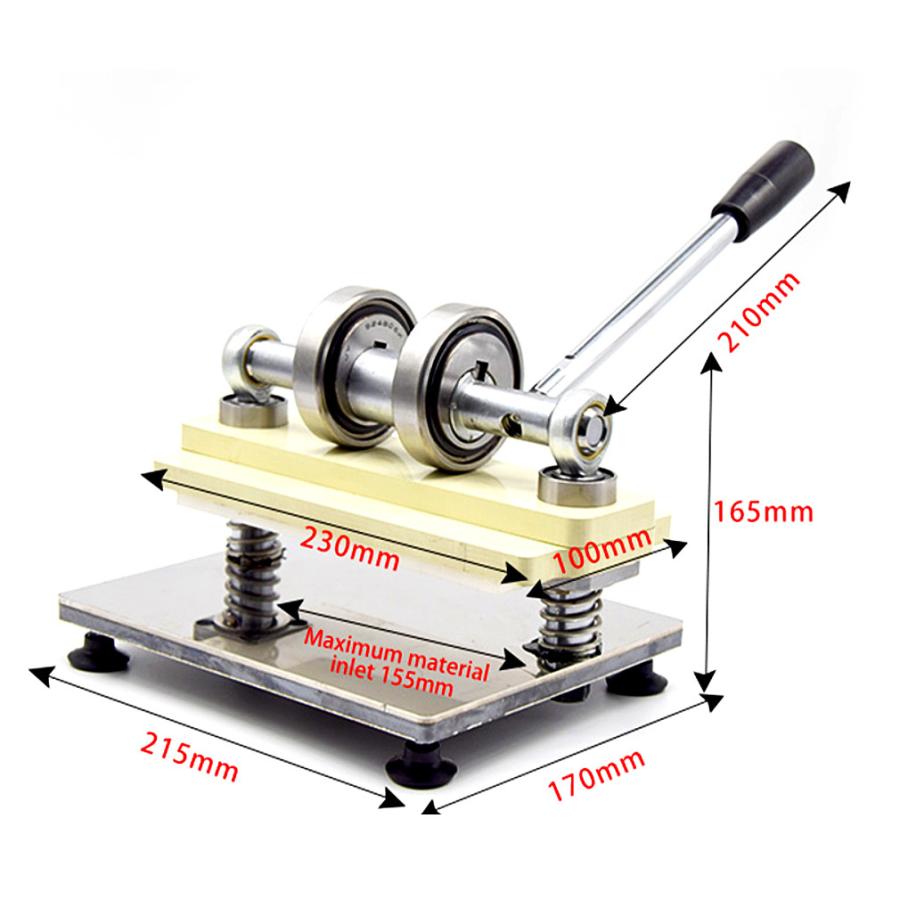 210mm

165mm

230mm

100mm

Maximum material inlet 155mm

215mm

170mm