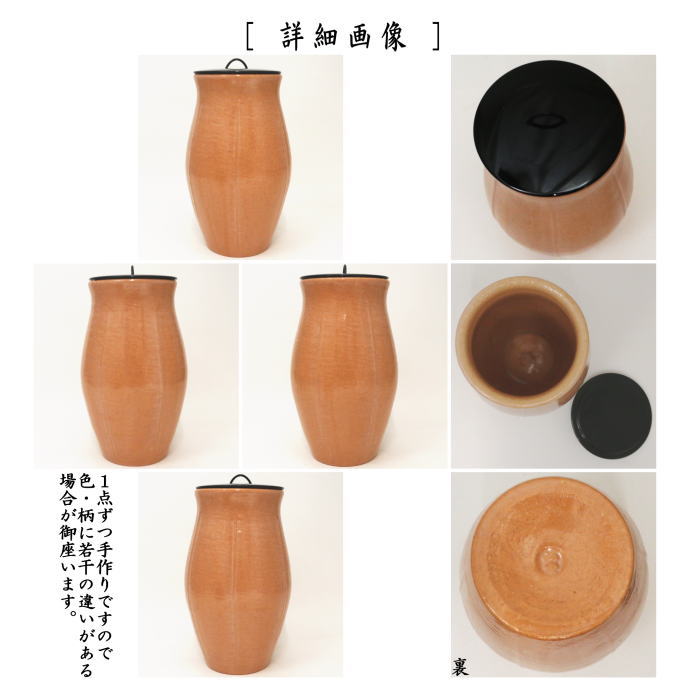 [ 詳細画像 ]

1点ずつ手作りですので
色・柄に若干の違いがある
場合が御座います。

裏