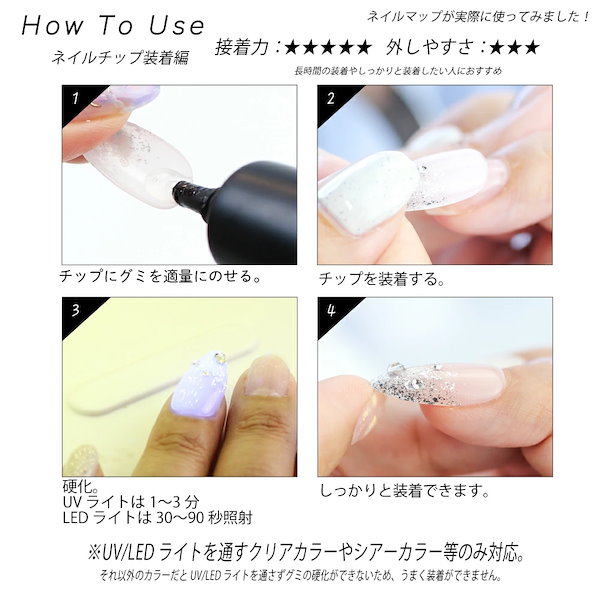 How To Use
ネイルチップ装着編

ネイルマップが実際に使ってみました！
接着力：★★★★★　外しやすさ：★★★
長時間の装着やしっかりと装着したい人におすすめ

1
チップにグミを適量にのせる。

2
チップを装着する。

3
硬化。
UV ライトは 1〜3 分
LED ライトは 30〜90 秒照射

4
しっかりと装着できます。

※UV/LED ライトを通すクリアカラーやシアーカラー等のみ対応。
それ以外のカラーだと UV/LED ライトを通さずグミの硬化ができないため、うまく装着ができません。