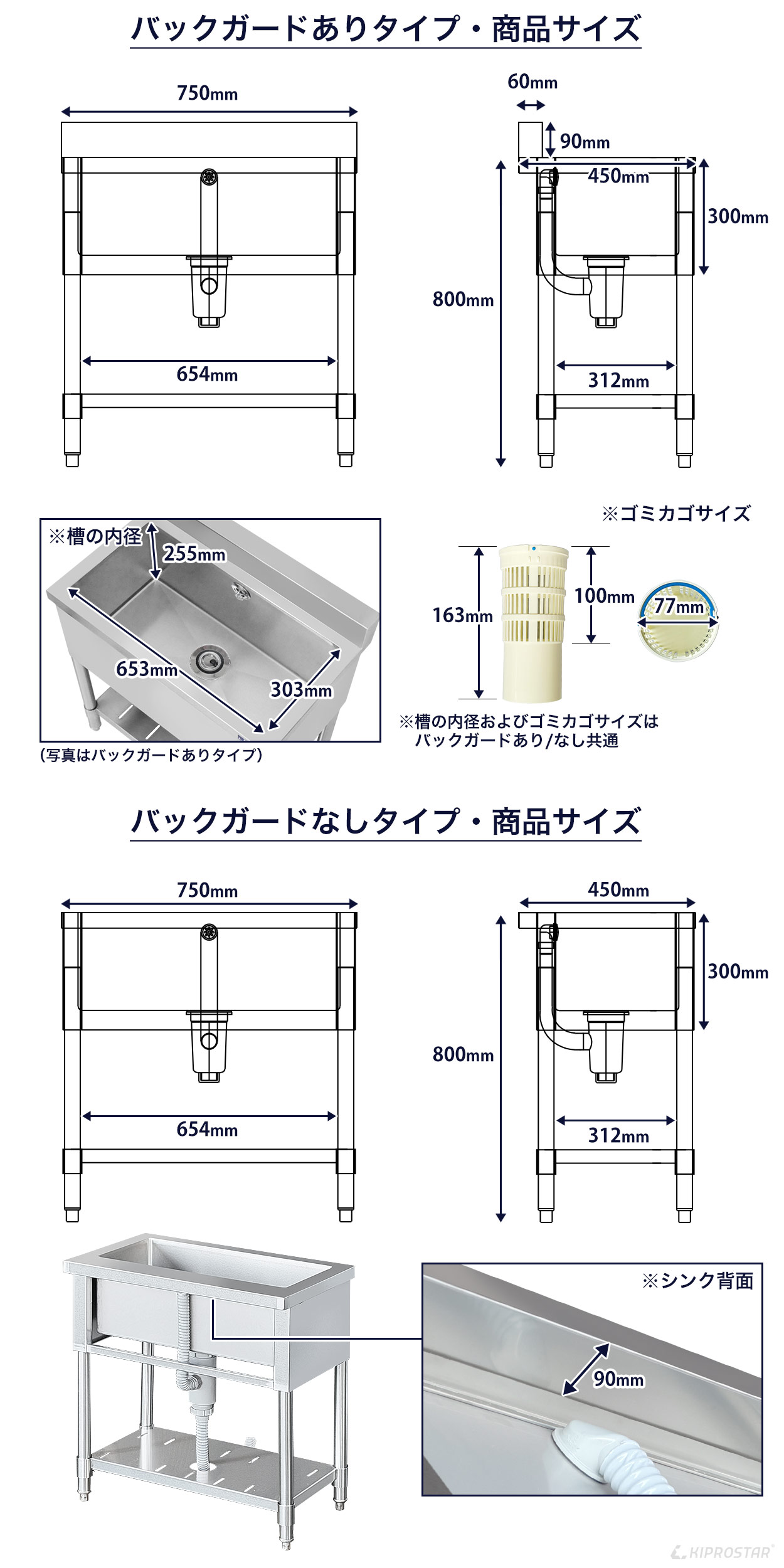 バックガードありタイプ・商品サイズ

750mm

654mm

60mm

90mm

450mm

300mm

800mm

312mm

※槽の内径

255mm

653mm

303mm

(写真はバックガードありタイプ)

※ゴミカゴサイズ

163mm

100mm

77mm

※槽の内径およびゴミカゴサイズは
バックガードあり/なし共通

バックガードなしタイプ・商品サイズ

750mm

654mm

450mm

300mm

800mm

312mm

※シンク背面

90mm

KIPROSTAR