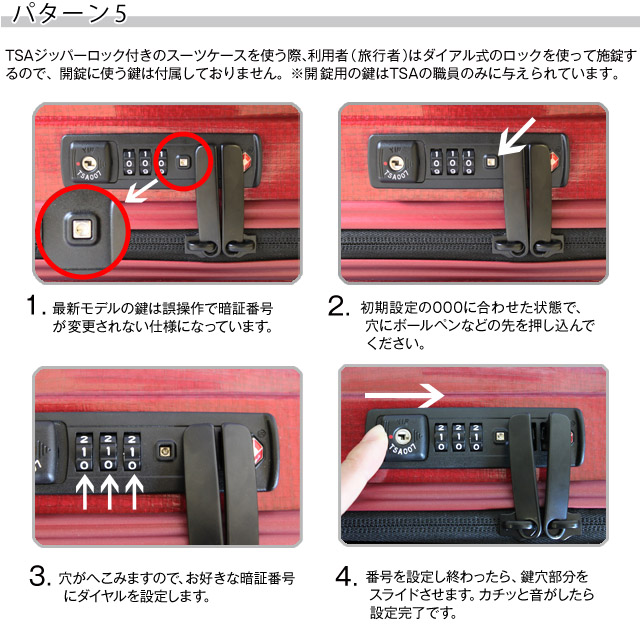 パターン5

TSAジッパーロック付きのスーツケースを使う際、利用者（旅行者）はダイアル式のロックを使って施錠するので、開錠に使う鍵は付属しておりません。※開錠用の鍵はTSAの職員のみに与えられています。

TSA007

TSA007

1. 最新モデルの鍵は誤操作で暗証番号が変更されない仕様になっています。

2. 初期設定の000に合わせた状態で、穴にボールペンなどの先を押し込んでください。

TSA007

3. 穴がへこみますので、お好きな暗証番号にダイヤルを設定します。

4. 番号を設定し終わったら、鍵穴部分をスライドさせます。カチッと音がしたら設定完了です。