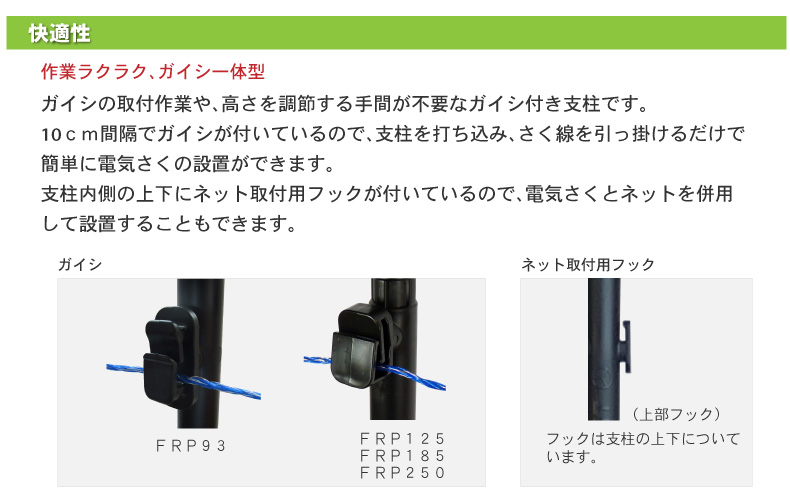 快適性

作業ラクラク、ガイシ一体型

ガイシの取付作業や、高さを調節する手間が不要なガイシ付き支柱です。
10ｃｍ間隔でガイシが付いているので、支柱を打ち込み、さく線を引っ掛けるだけで簡単に電気さくの設置ができます。
支柱内側の上下にネット取付用フックが付いているので、電気さくとネットを併用して設置することもできます。

ガイシ

ＦＲＰ９３

ＦＲＰ１２５
ＦＲＰ１８５
ＦＲＰ２５０

ネット取付用フック

（上部フック）

フックは支柱の上下についています。