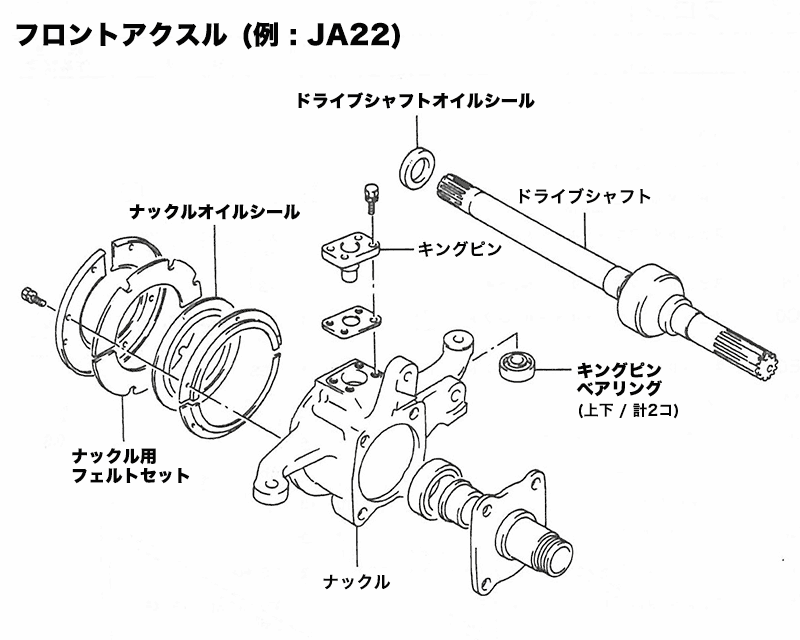 フロントアクスル（例：JA22）

ドライブシャフトオイルシール

ドライブシャフト

ナックルオイルシール

キングピン

キングピン
ベアリング
（上下 / 計2コ）

ナックル用
フェルトセット

ナックル