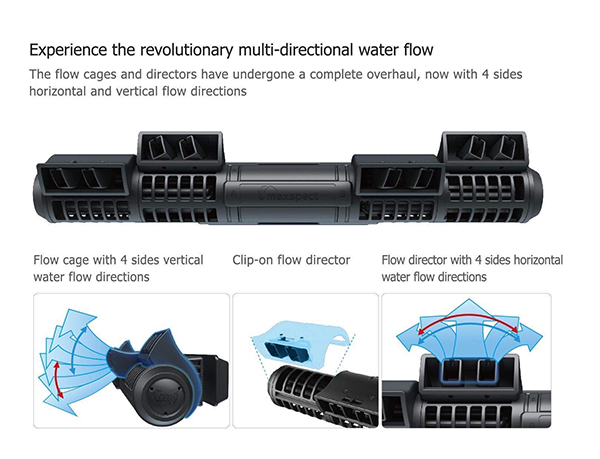 Experience the revolutionary multi-directional water flow

The flow cages and directors have undergone a complete overhaul, now with 4 sides horizontal and vertical flow directions

A maxspect B

Flow cage with 4 sides vertical water flow directions

Clip-on flow director

Flow director with 4 sides horizontal water flow directions