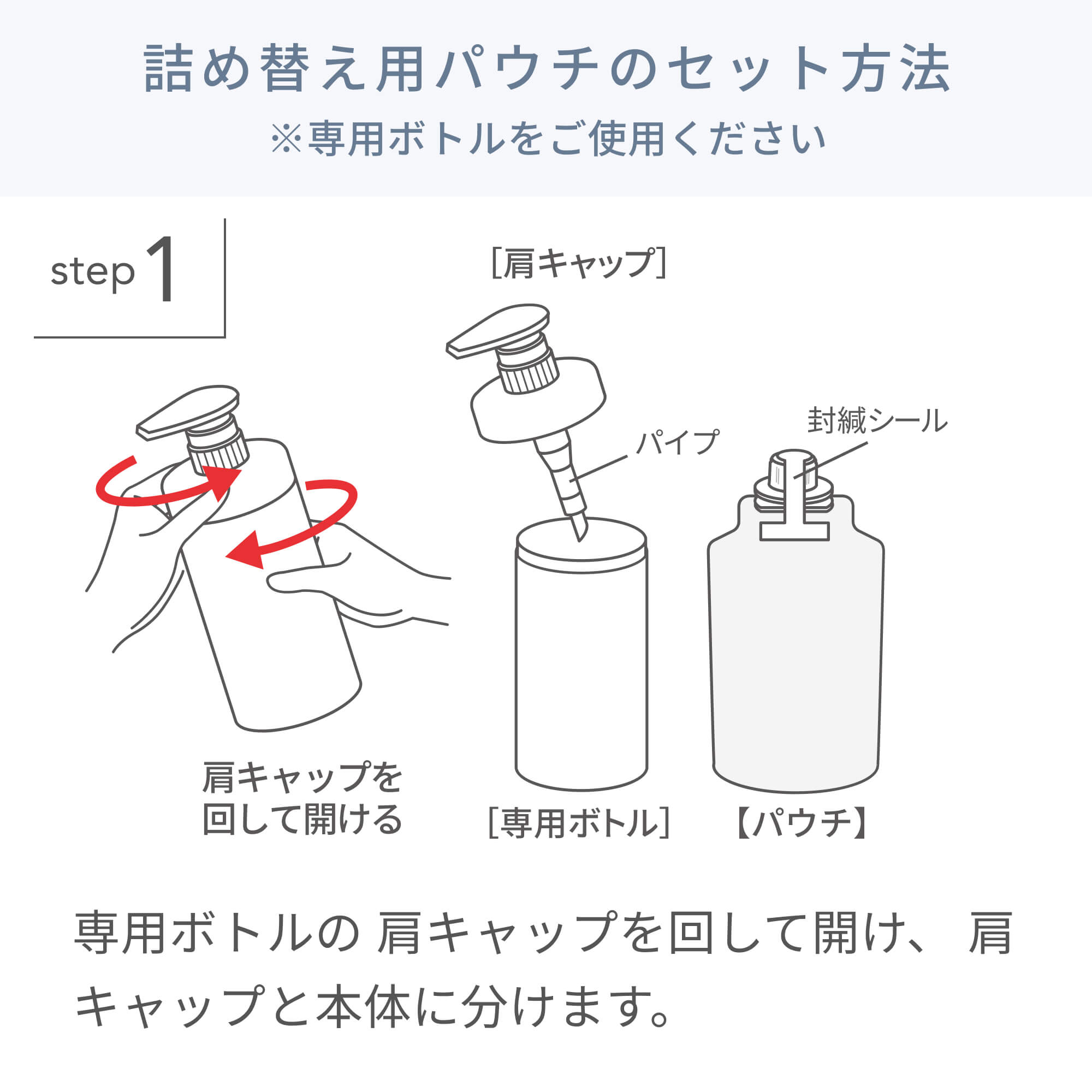 詰め替え用パウチのセット方法
※専用ボトルをご使用ください

step 1

[肩キャップ]

パイプ

封緘シール

肩キャップを回して開ける

[専用ボトル]

【パウチ】

専用ボトルの 肩キャップを回して開け、 肩キャップと本体に分けます。