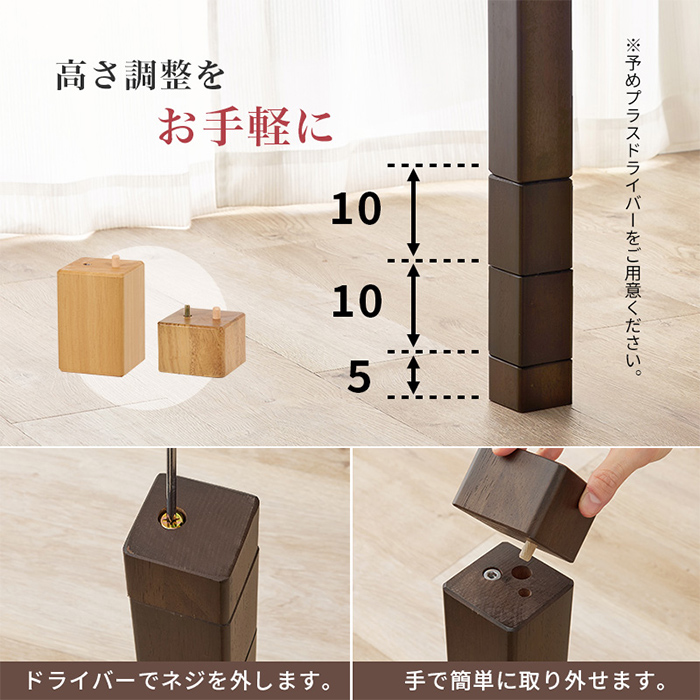 高さ調整を
お手軽に

※予めプラスドライバーをご用意ください。

10
10
5

ドライバーでネジを外します。

手で簡単に取り外せます。