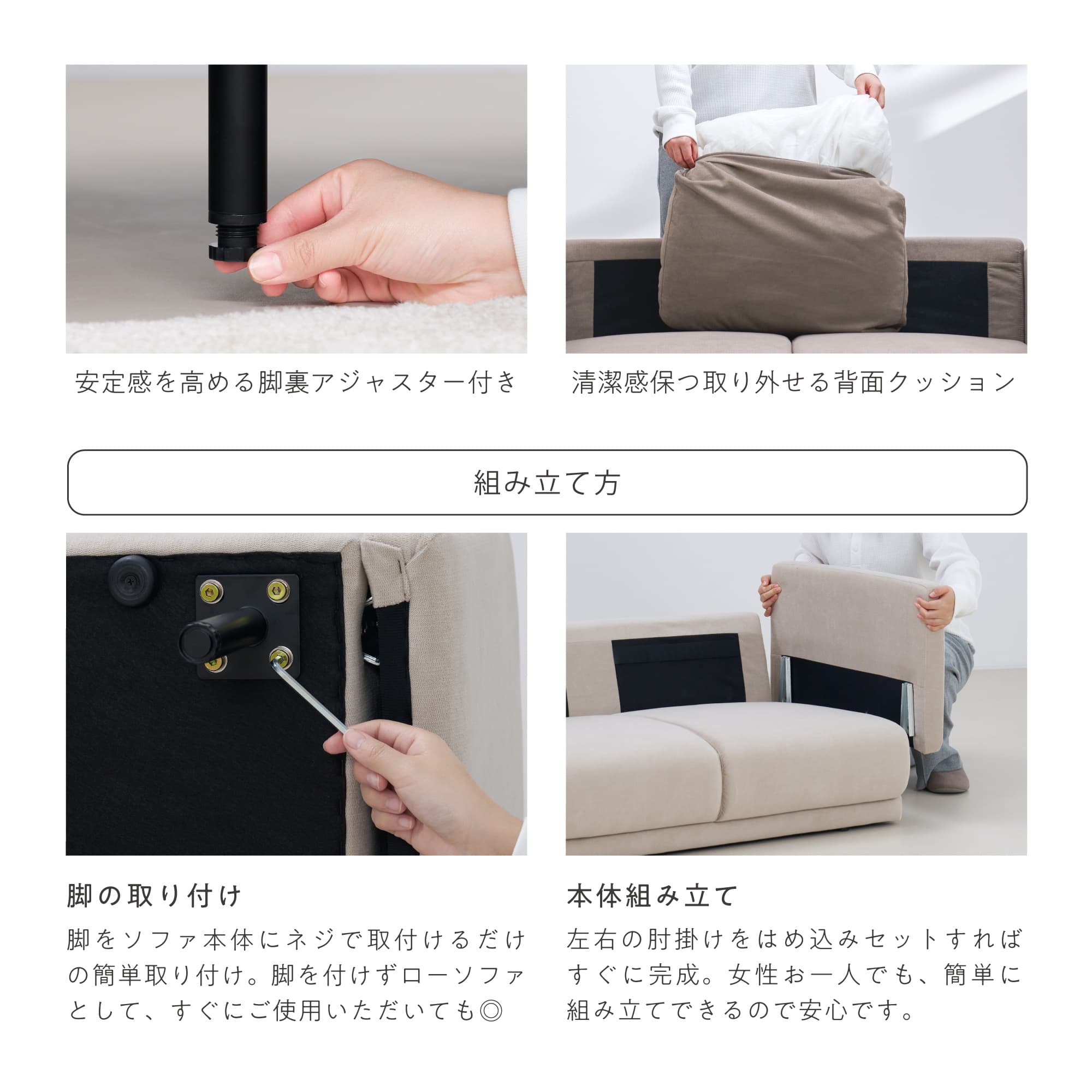 安定感を高める脚裏アジャスター付き

清潔感保つ取り外せる背面クッション

組み立て方

脚の取り付け

脚をソファ本体にネジで取付けるだけの簡単取り付け。脚を付けずローソファとして、すぐにご使用いただいても◎

本体組み立て

左右の肘掛けをはめ込みセットすればすぐに完成。女性お一人でも、簡単に組み立てできるので安心です。