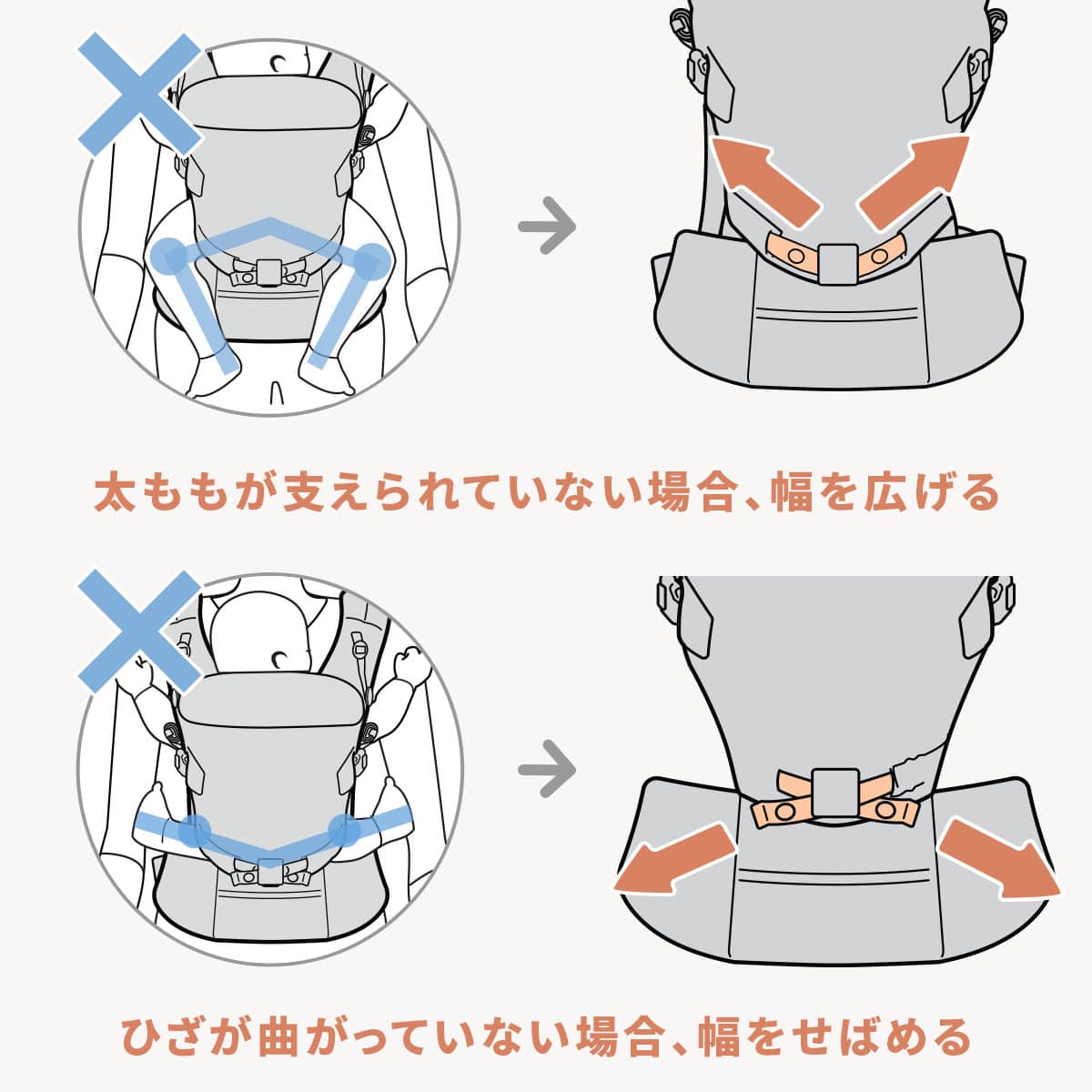 太ももが支えられていない場合、幅を広げる

ひざが曲がっていない場合、幅をせばめる