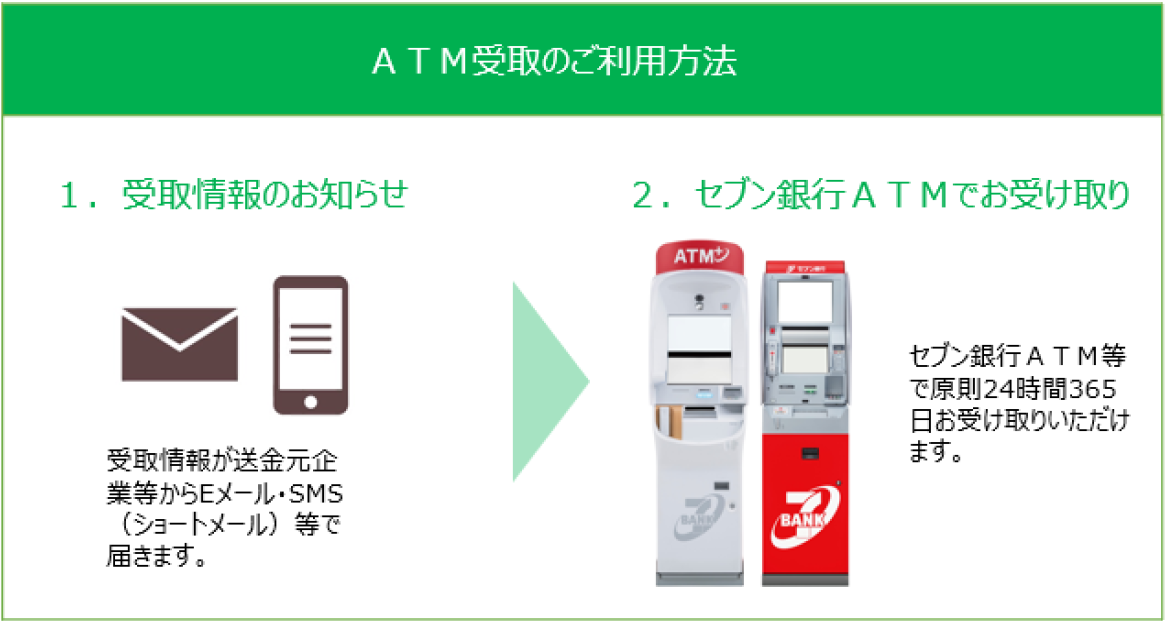 ＡＴＭ受取のご利用方法

１．受取情報のお知らせ

受取情報が送金元企業等からEメール・SMS（ショートメール）等で届きます。

２．セブン銀行ＡＴＭでお受け取り

ATM

セブン銀行

BANK

BANK

セブン銀行ＡＴＭ等で原則24時間365日お受け取りいただけます。