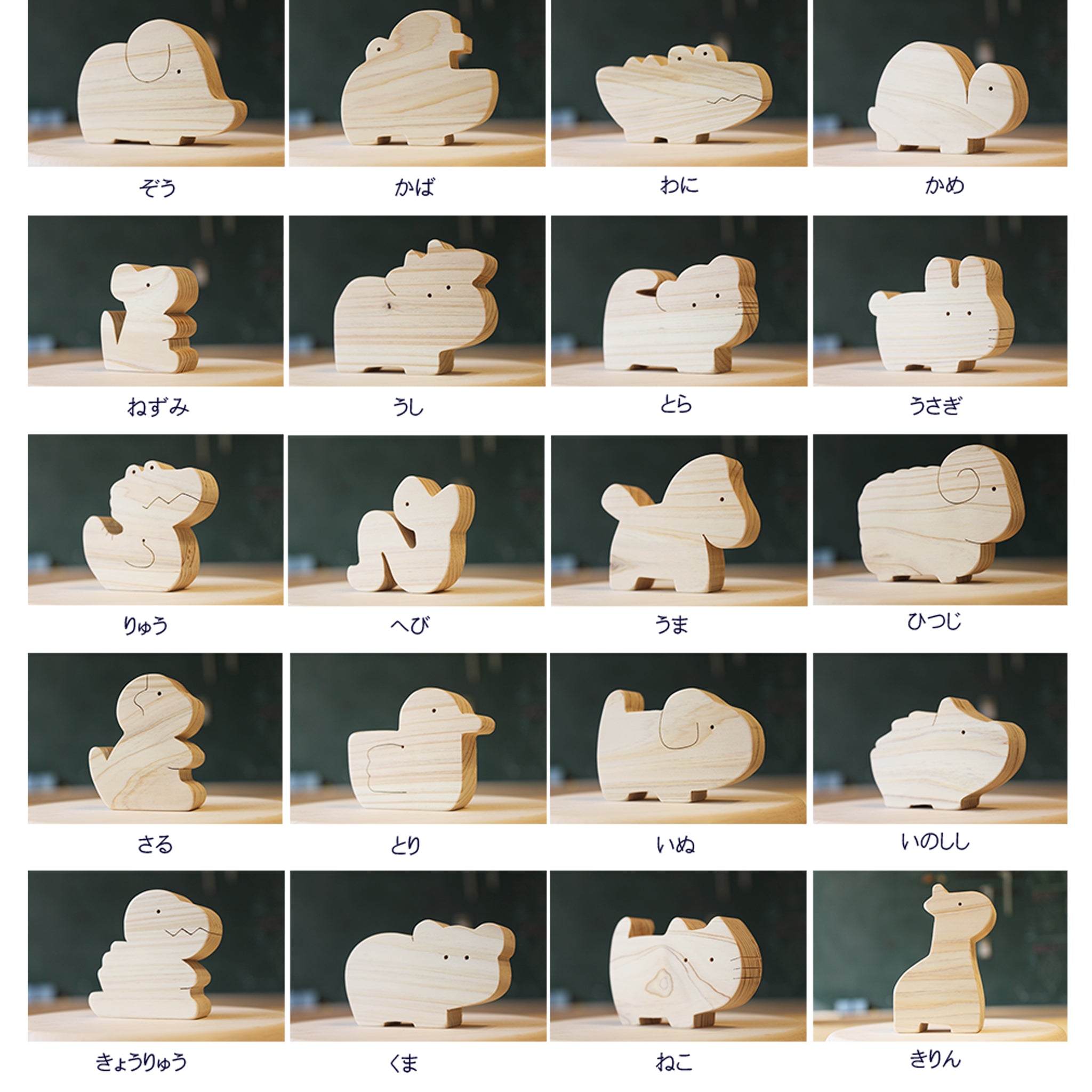 ぞう

かば

わに

かめ

ねずみ

うし

とら

うさぎ

りゅう

へび

うま

ひつじ

さる

とり

いぬ

いのしし

きょうりゅう

くま

ねこ

きりん