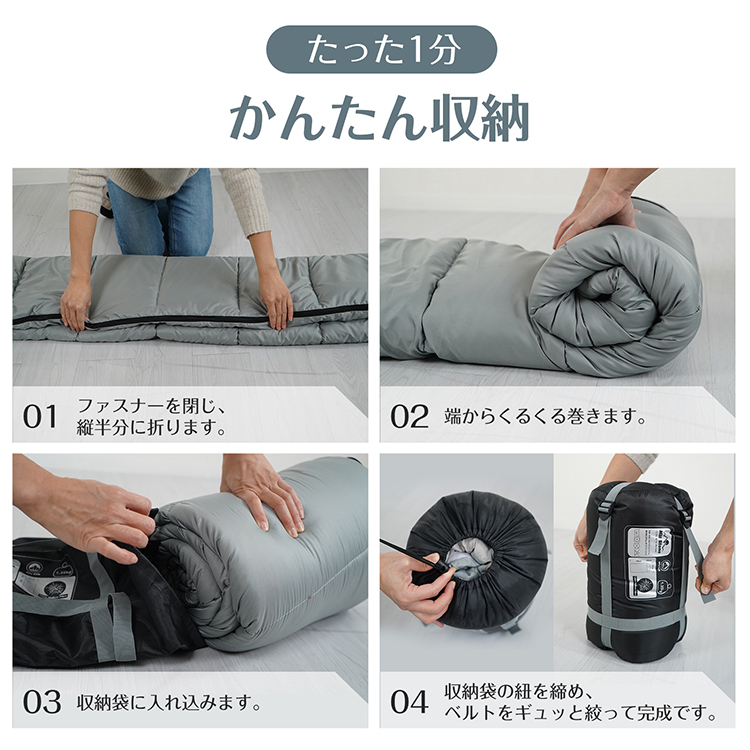 たった1分

かんたん収納

01 ファスナーを閉じ、縦半分に折ります。

02 端からくるくる巻きます。

03 収納袋に入れ込みます。

04 収納袋の紐を締め、ベルトをギュッと絞って完成です。